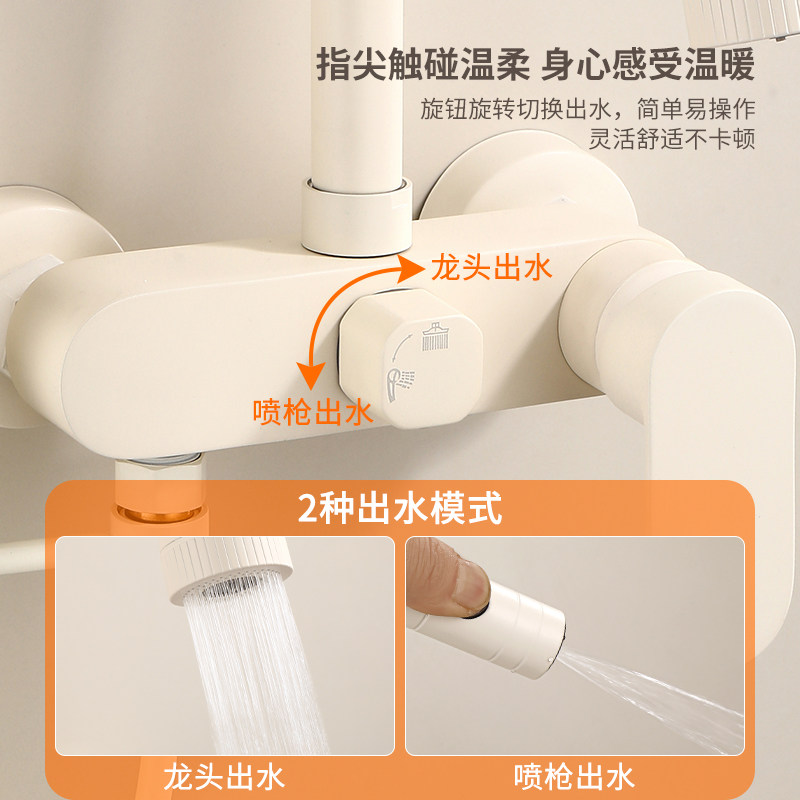 指尖触碰温柔 身心感受温暖

旋钮旋转切换出水，简单易操作
灵活舒适不卡顿

龙头出水

喷枪出水

2种出水模式

龙头出水

喷枪出水