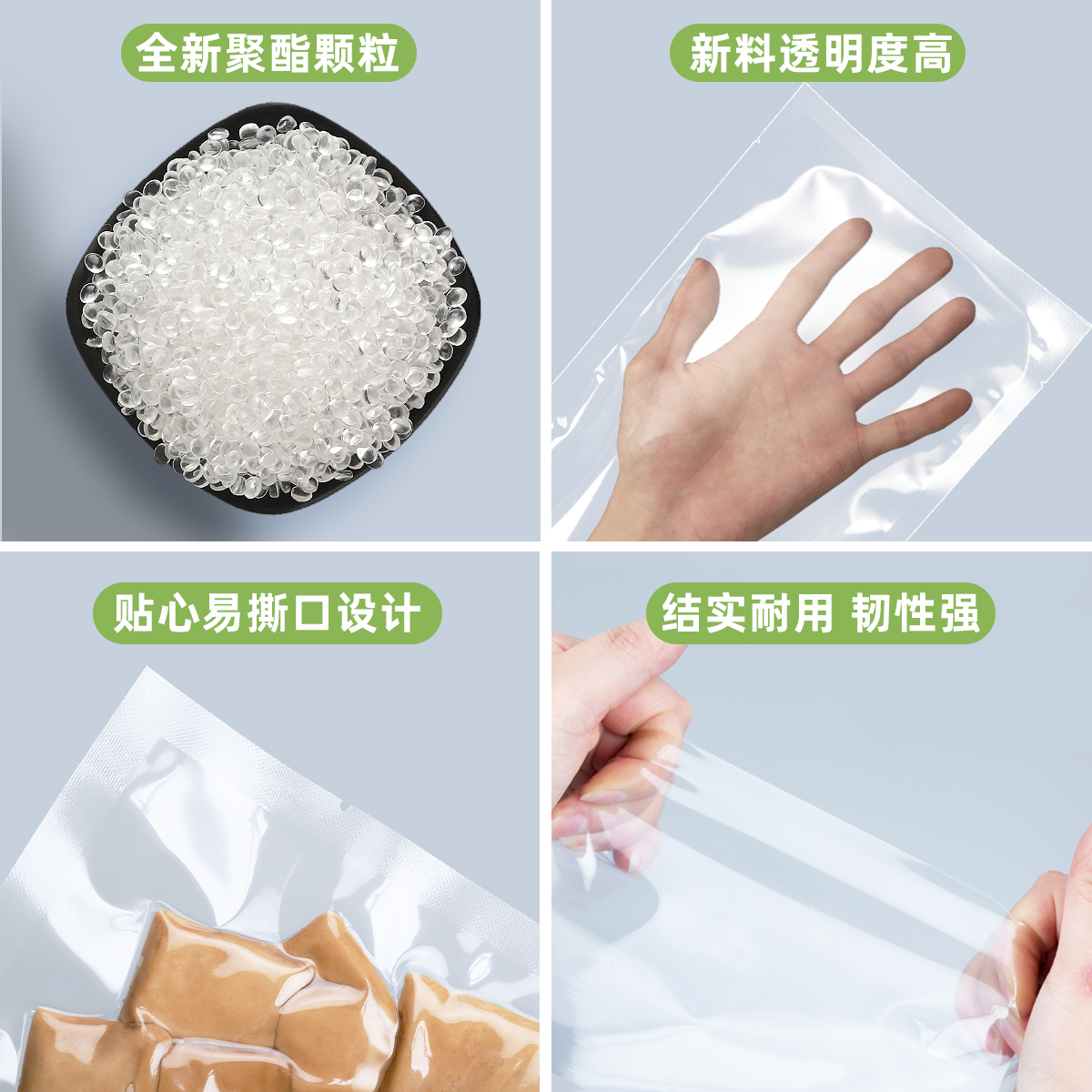 全新聚酯颗粒

新料透明度高

贴心易撕口设计

结实耐用 韧性强