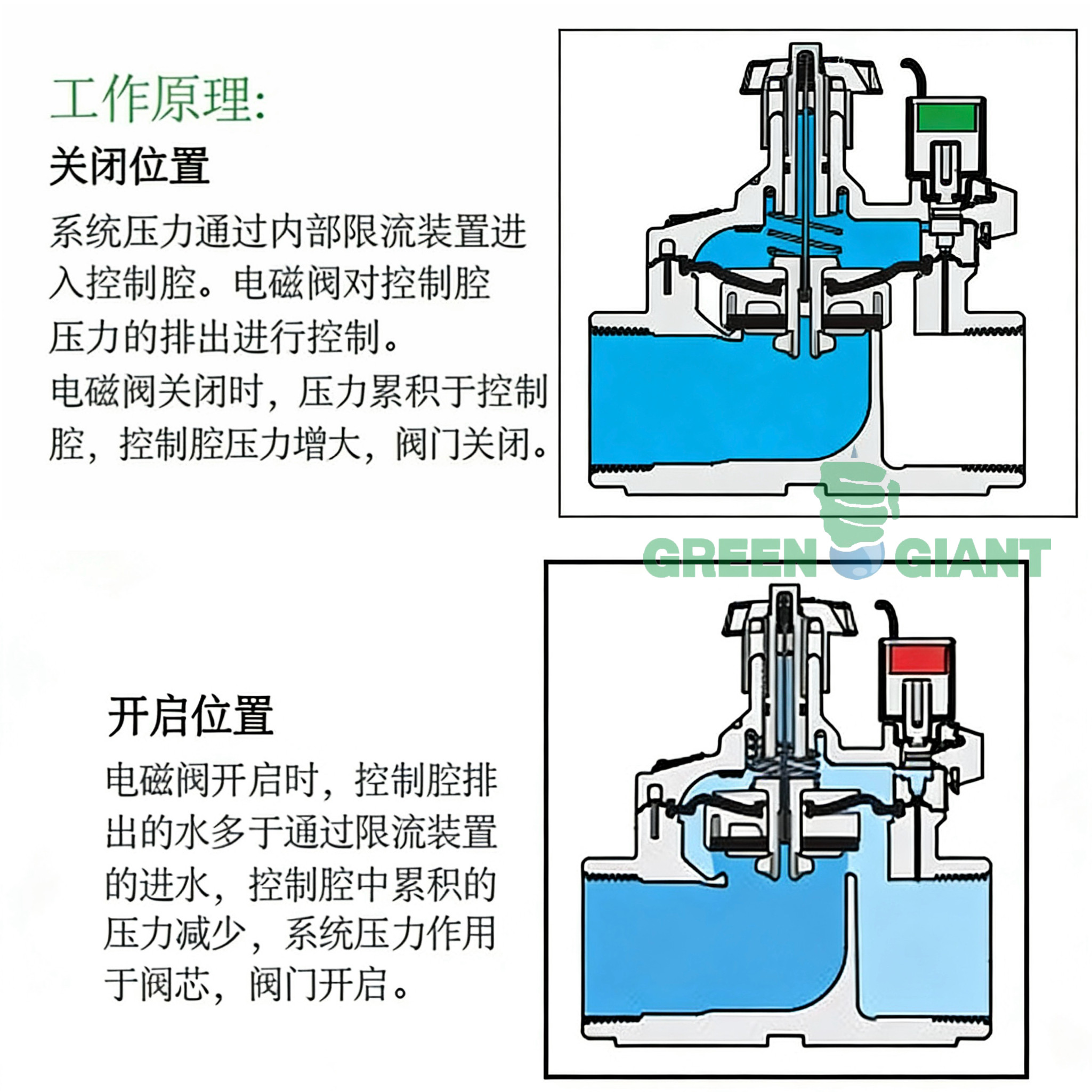 工作原理:

关闭位置

系统压力通过内部限流装置进入控制腔。电磁阀对控制腔压力的排出进行控制。
电磁阀关闭时，压力累积于控制腔，控制腔压力增大，阀门关闭。

GREEN GIANT

开启位置

电磁阀开启时，控制腔排出的水多于通过限流装置的进水，控制腔中累积的压力减少，系统压力作用于阀芯，阀门开启。