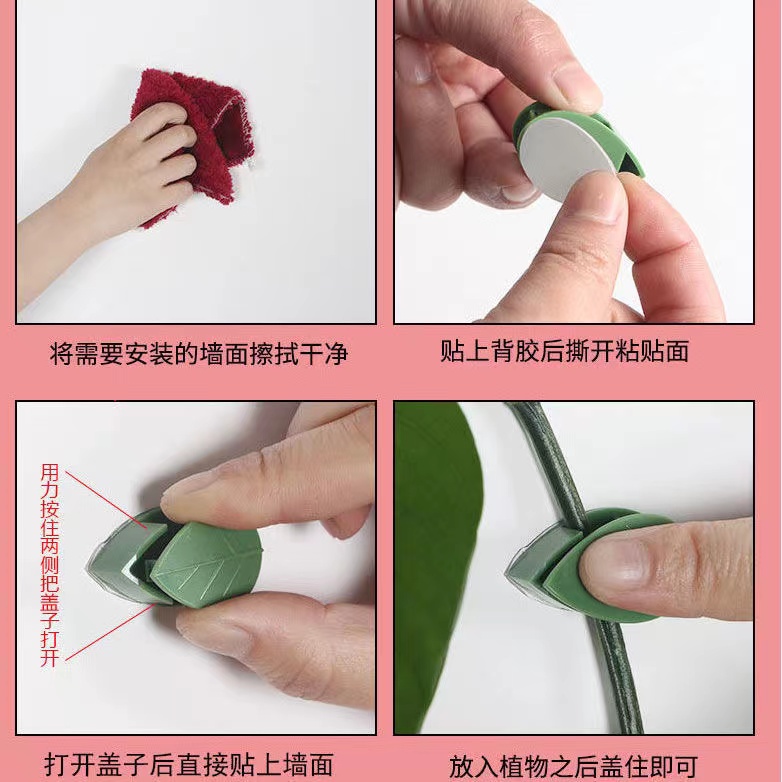 将需要安装的墙面擦拭干净

贴上背胶后撕开粘贴面

用力按住两侧把盖子打开

打开盖子后直接贴上墙面

放入植物之后盖住即可