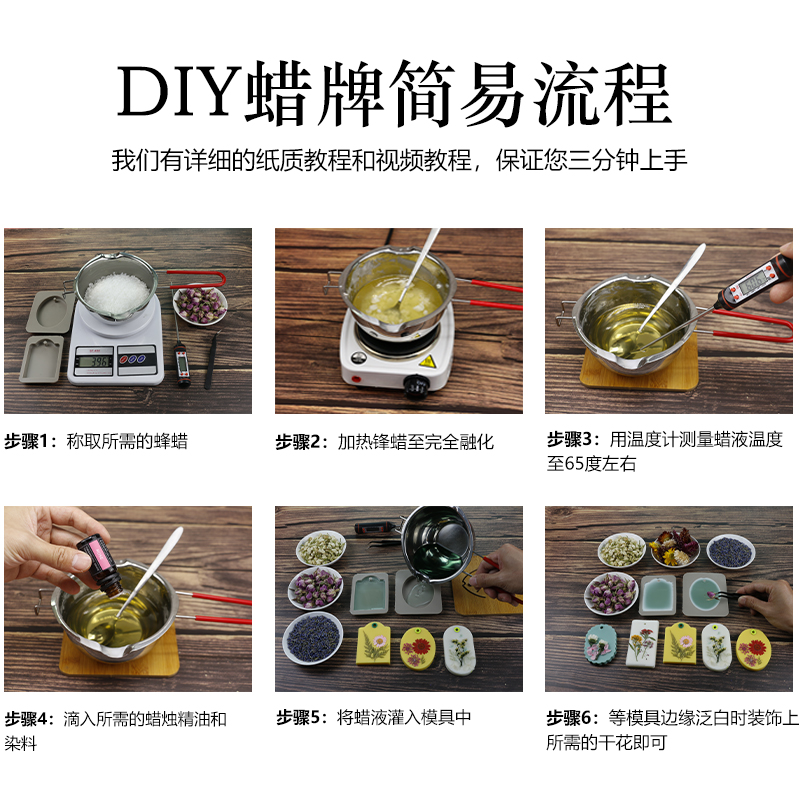 DIY蜡牌简易流程

我们有详细的纸质教程和视频教程，保证您三分钟上手

步骤1：称取所需的蜂蜡

步骤2：加热锋蜡至完全融化

步骤3：用温度计测量蜡液温度至65度左右

步骤4：滴入所需的蜡烛精油和染料

步骤5：将蜡液灌入模具中

步骤6：等模具边缘泛白时装饰上所需的干花即可