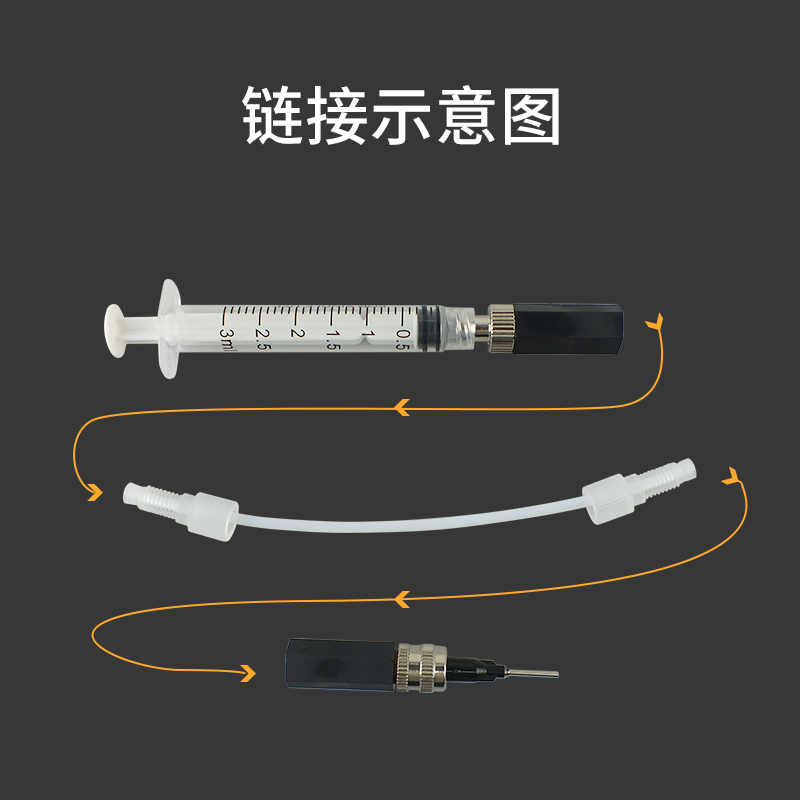 链接示意图

3ml 2.5 2 1.5 1 0.5