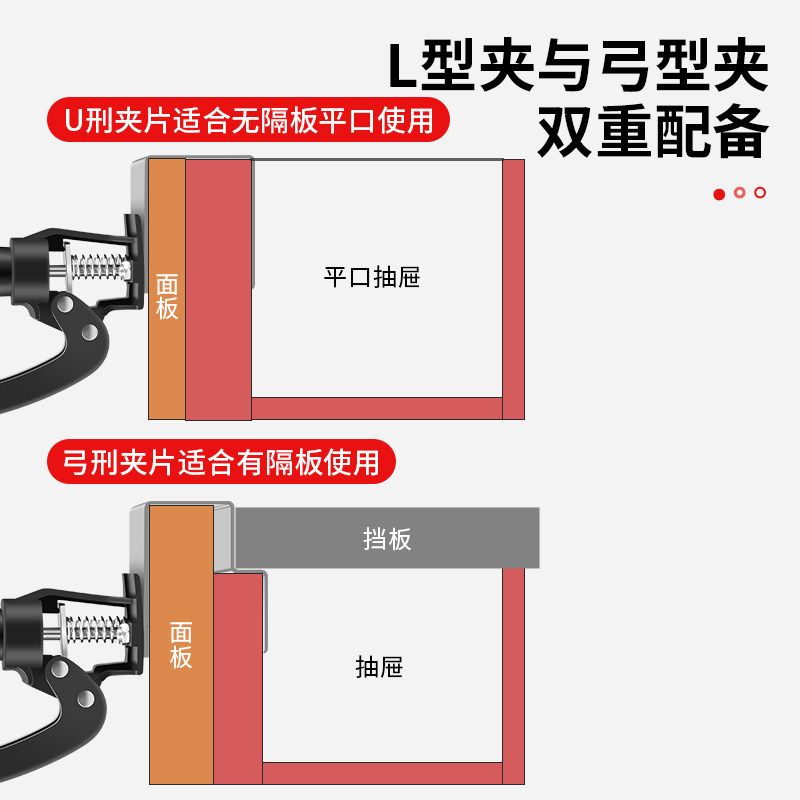 L型夹与弓型夹
双重配备

U刑夹片适合无隔板平口使用

面板

平口抽屉

弓刑夹片适合有隔板使用

挡板

面板

抽屉