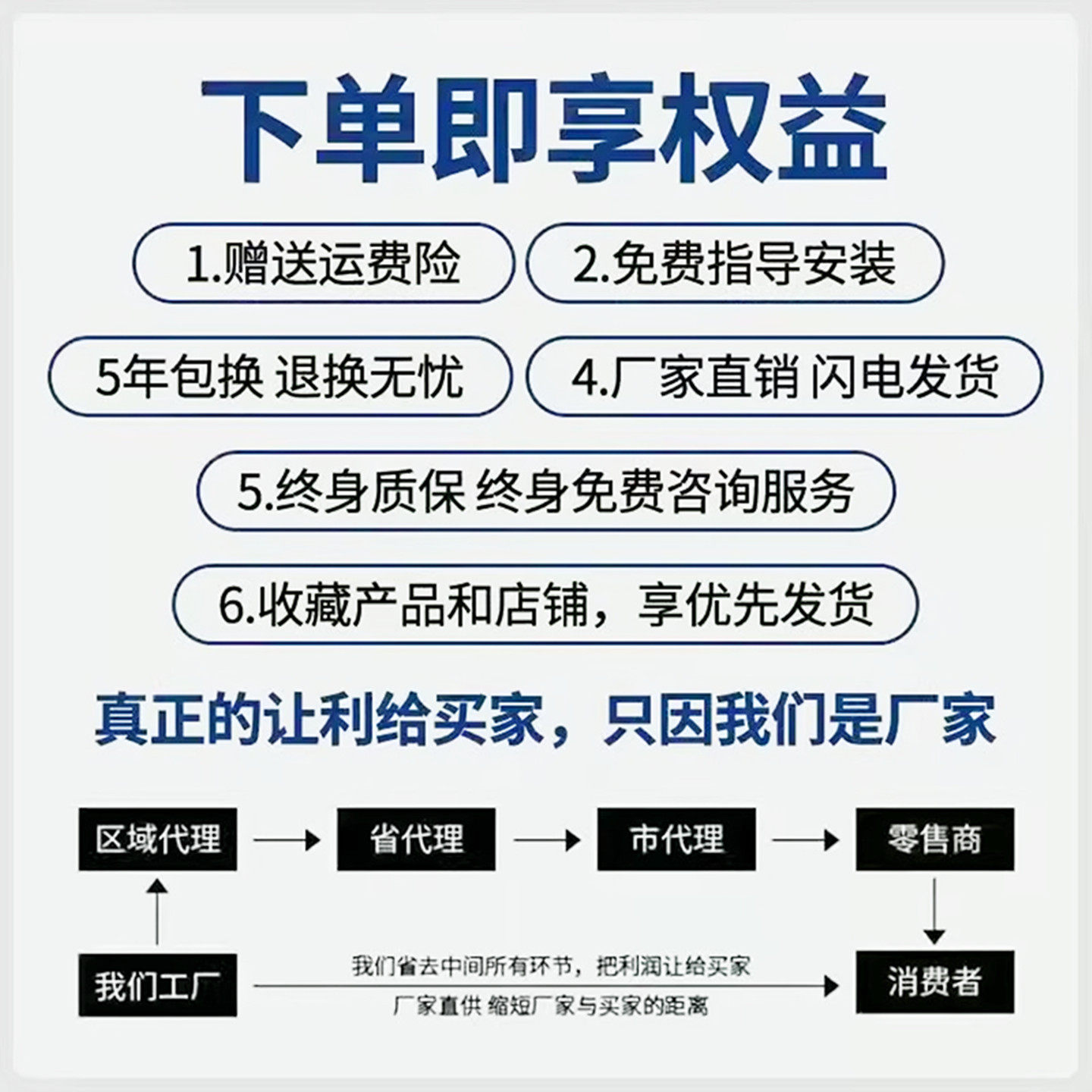 下单即享权益

1.赠送运费险

2.免费指导安装

5年包换 退换无忧

4.厂家直销 闪电发货

5.终身质保 终身免费咨询服务

6.收藏产品和店铺，享优先发货

真正的让利给买家，只因我们是厂家

区域代理

省代理

市代理

零售商

我们工厂

我们省去中间所有环节，把利润让给买家

厂家直供 缩短厂家与买家的距离

消费者