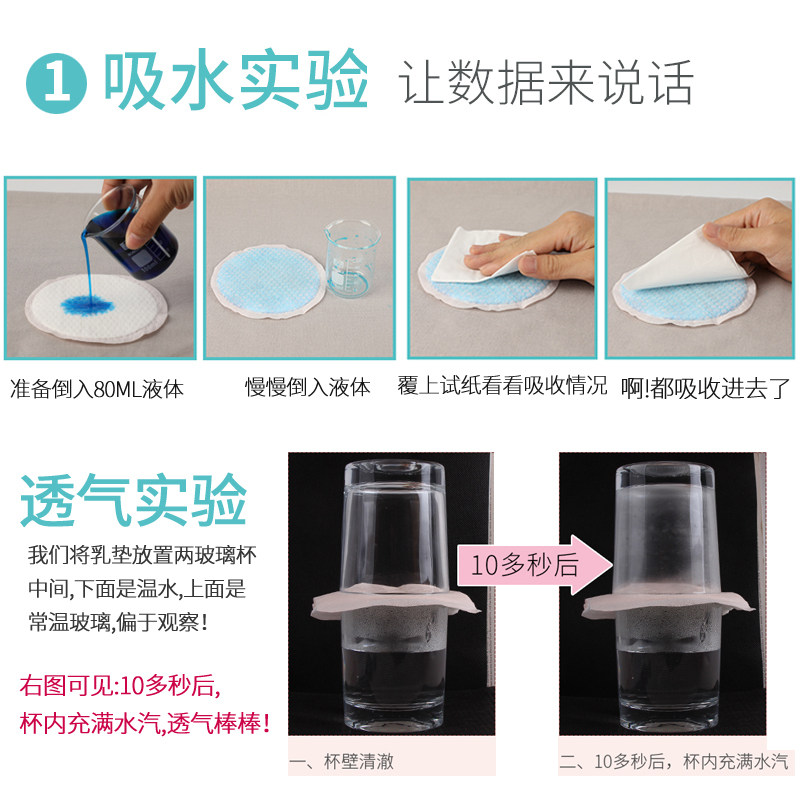 1 吸水实验 让数据来说话

准备倒入80ML液体

慢慢倒入液体

覆上试纸看看吸收情况

啊!都吸收进去了

透气实验

我们将乳垫放置两玻璃杯中间,下面是温水,上面是常温玻璃,偏于观察!

右图可见:10多秒后,杯内充满水汽,透气棒棒!

10多秒后

一、杯壁清澈

二、10多秒后，杯内充满水汽