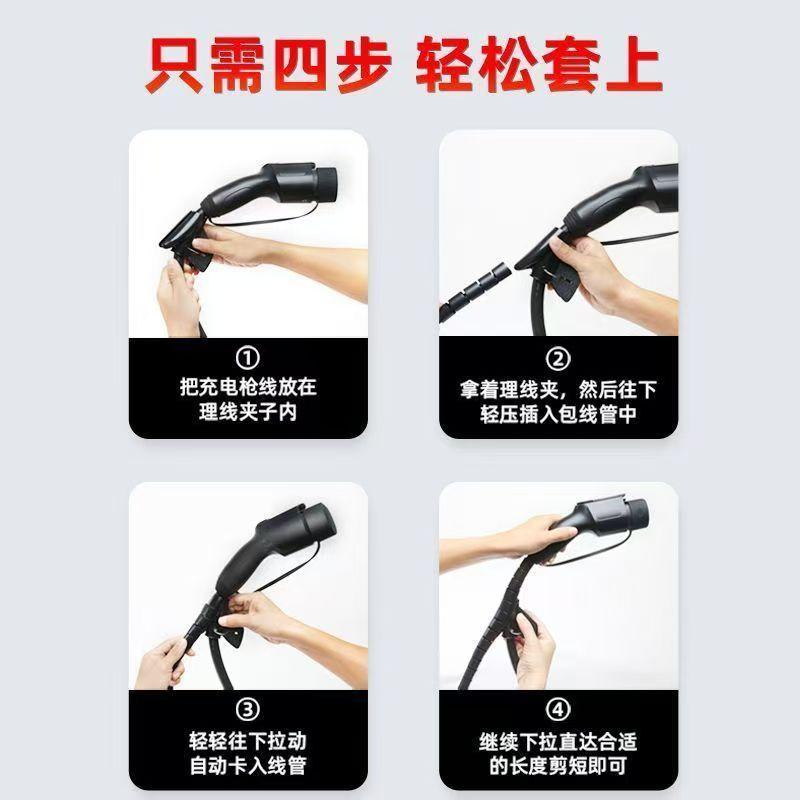 只需四步 轻松套上

①
把充电枪线放在理线夹子内

②
拿着理线夹，然后往下轻压插入包线管中

③
轻轻往下拉动自动卡入线管

④
继续下拉直达合适的长度剪短即可