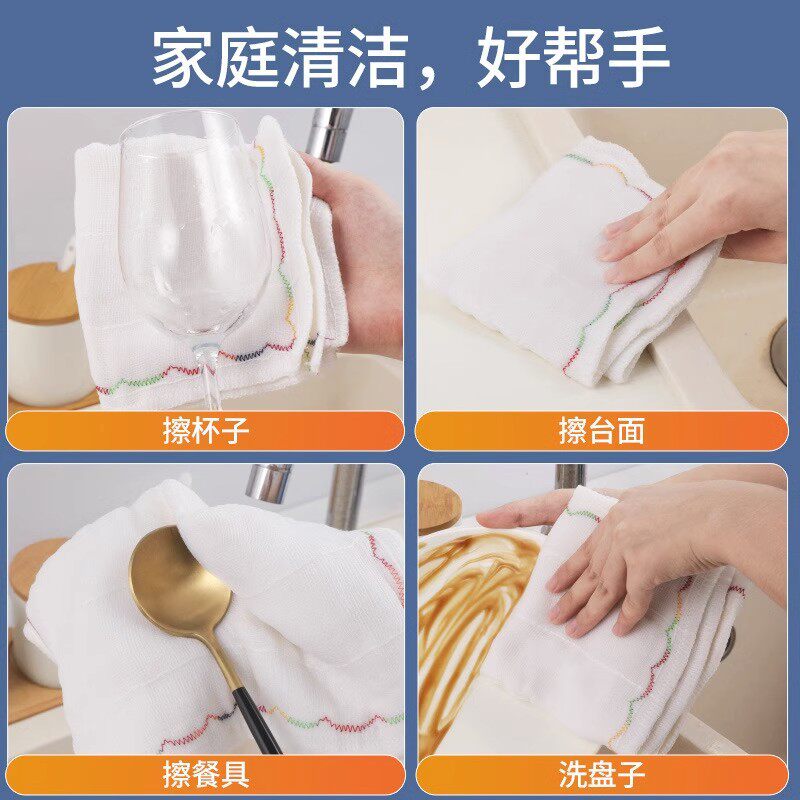 家庭清洁，好帮手

擦杯子

擦台面

擦餐具

洗盘子