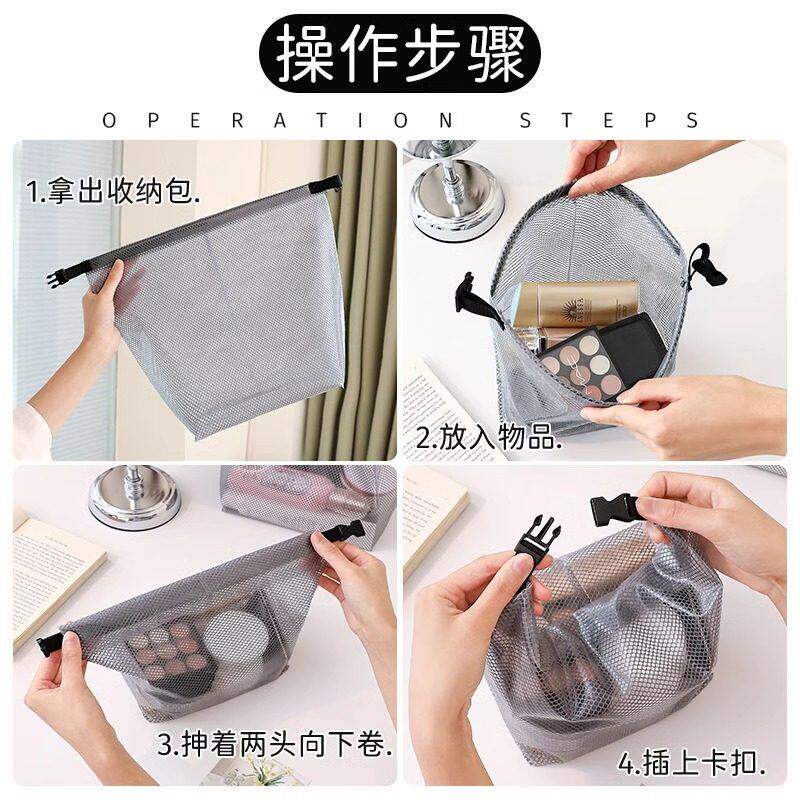 操作步骤

OPERATION STEPS

1.拿出收纳包.

2.放入物品.

3.抻着两头向下卷.

4.插上卡扣.