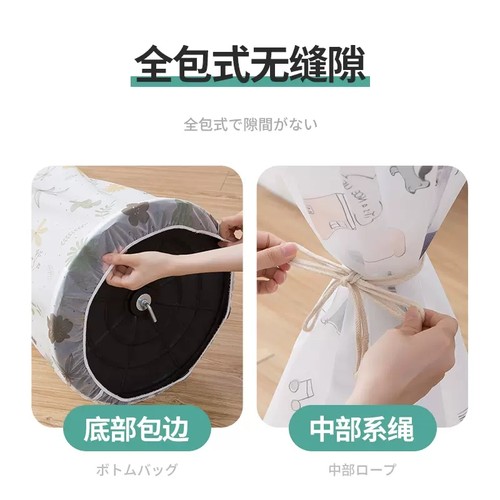 全包式无缝隙

全包式で隙間がない

底部包边

ボトムバッグ

中部系绳

中部ロープ