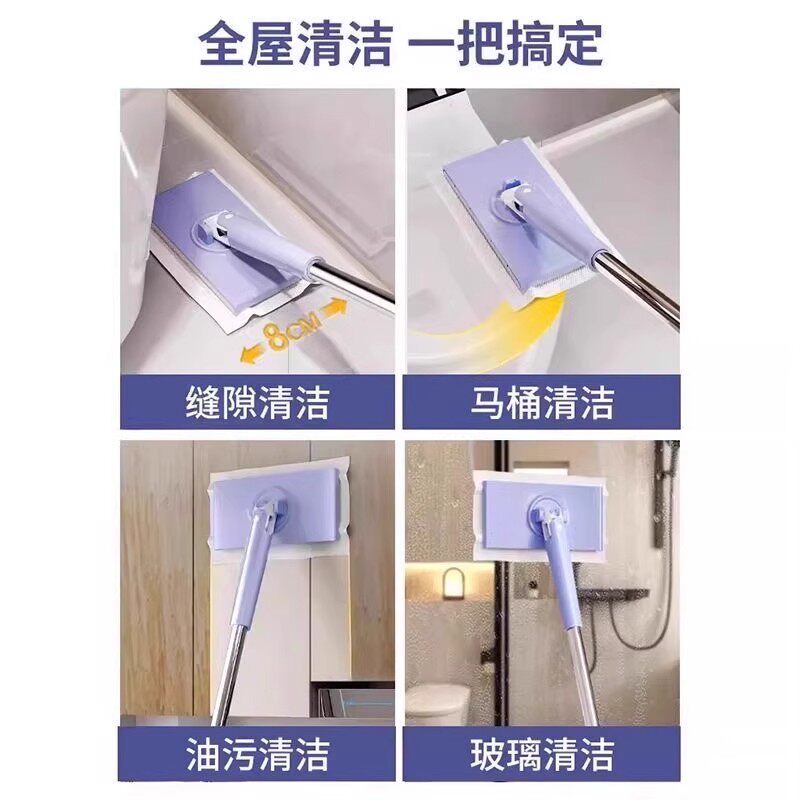 全屋清洁 一把搞定

8CM

缝隙清洁

马桶清洁

油污清洁

玻璃清洁