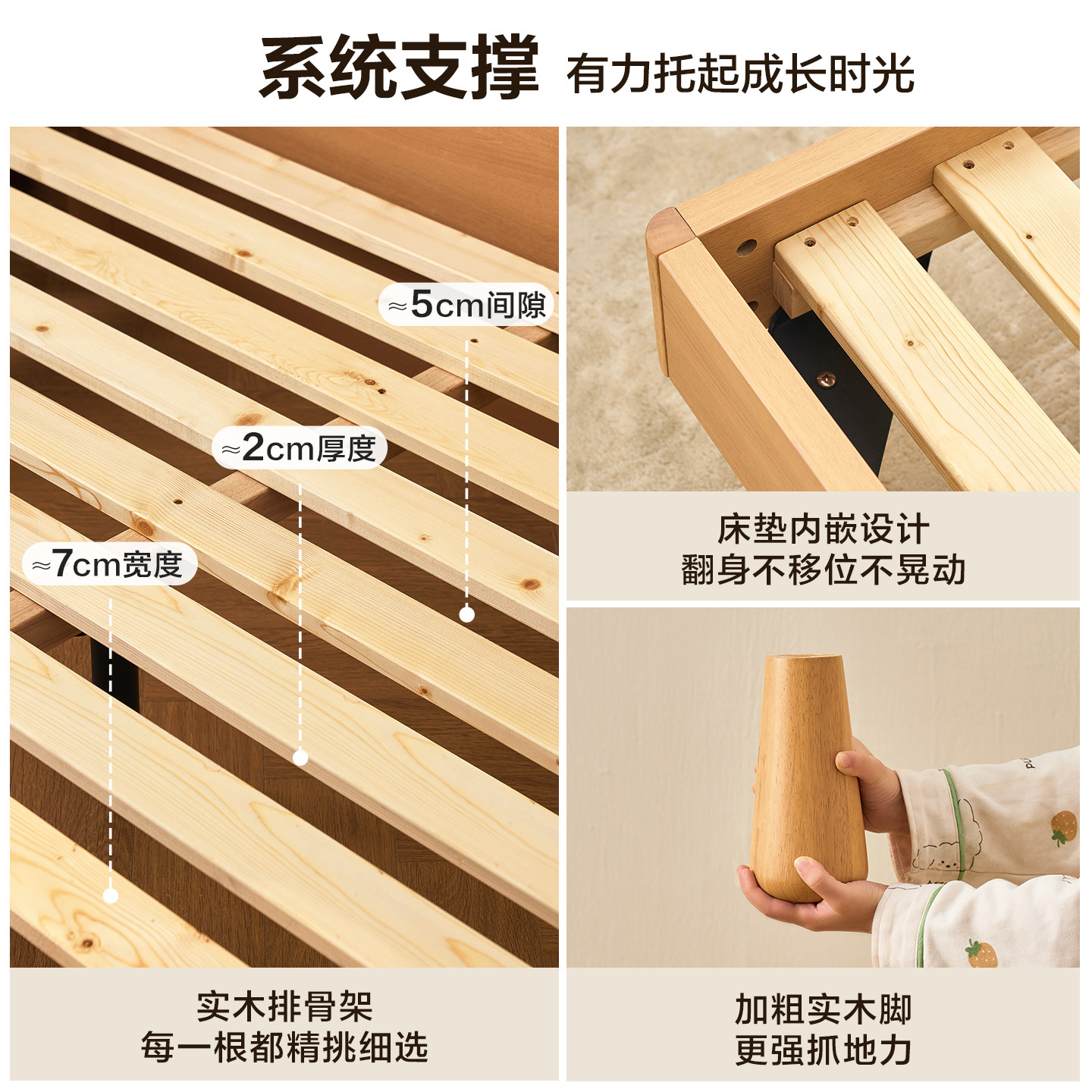 系统支撑 有力托起成长时光

≈5cm间隙

≈2cm厚度

≈7cm宽度

实木排骨架
每一根都精挑细选

床垫内嵌设计
翻身不移位不晃动

加粗实木脚
更强抓地力