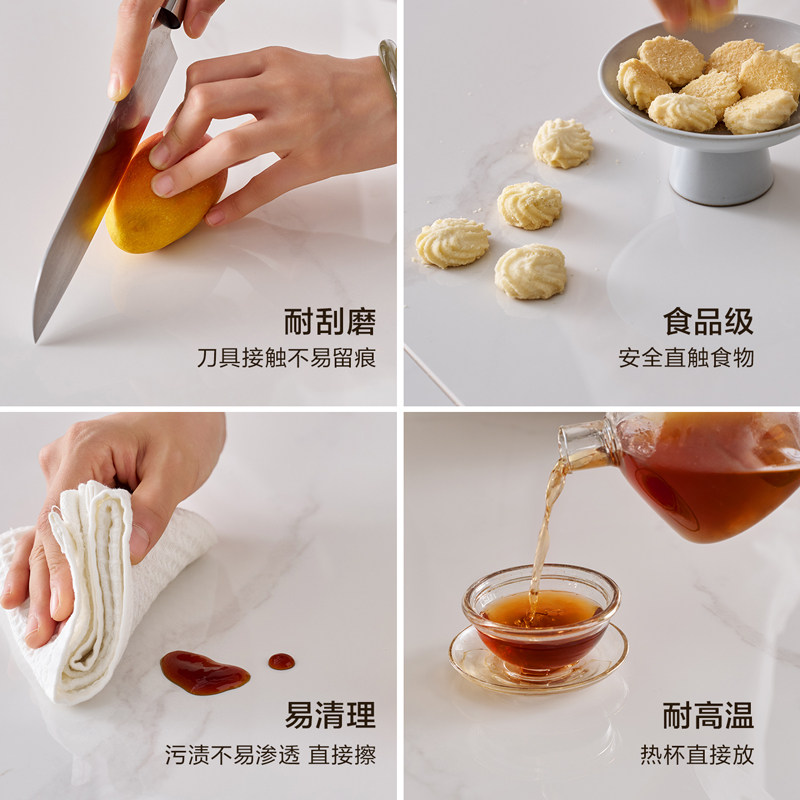 耐刮磨
刀具接触不易留痕

食品级
安全直触食物

易清理
污渍不易渗透 直接擦

耐高温
热杯直接放