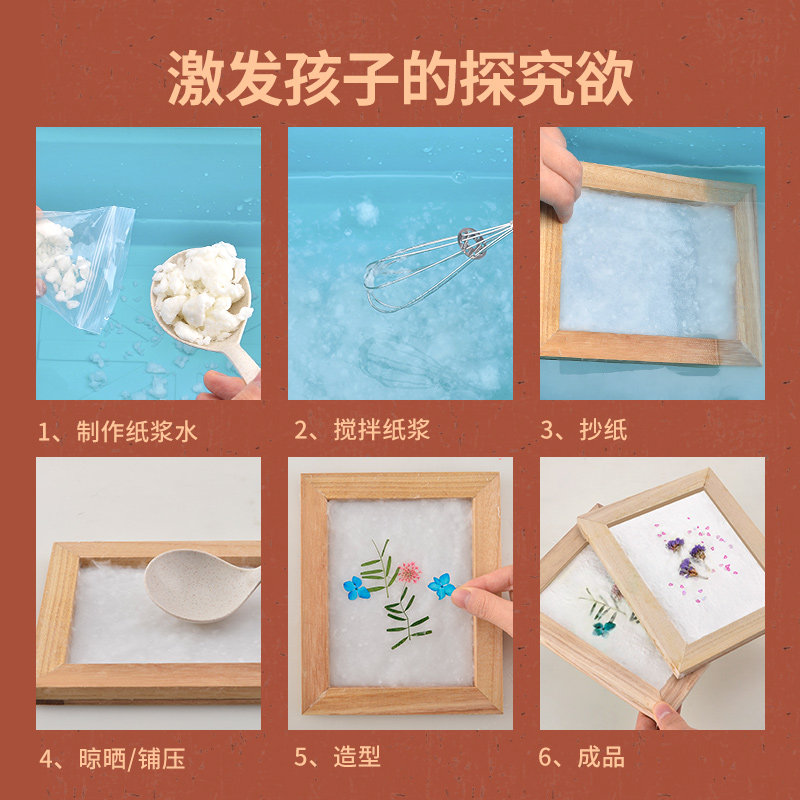 激发孩子的探究欲

1、制作纸浆水

2、搅拌纸浆

3、抄纸

4、晾晒/铺压

5、造型

6、成品