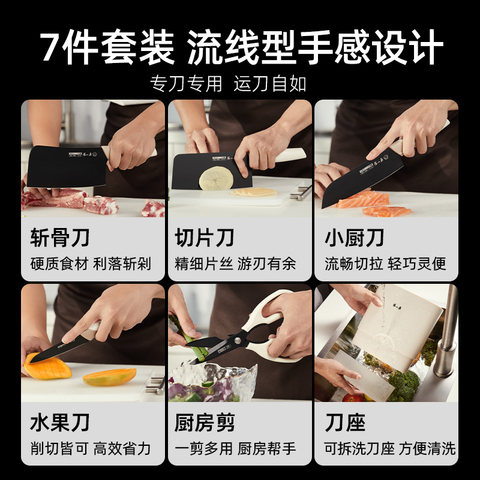 7件套装 流线型手感设计

专刀专用 运刀自如

斩骨刀

硬质食材 利落斩剁

切片刀

精细片丝 游刃有余

小厨刀

流畅切拉 轻巧灵便

水果刀

削切皆可 高效省力

厨房剪

一剪多用 厨房帮手

刀座

可拆洗刀座 方便清洗