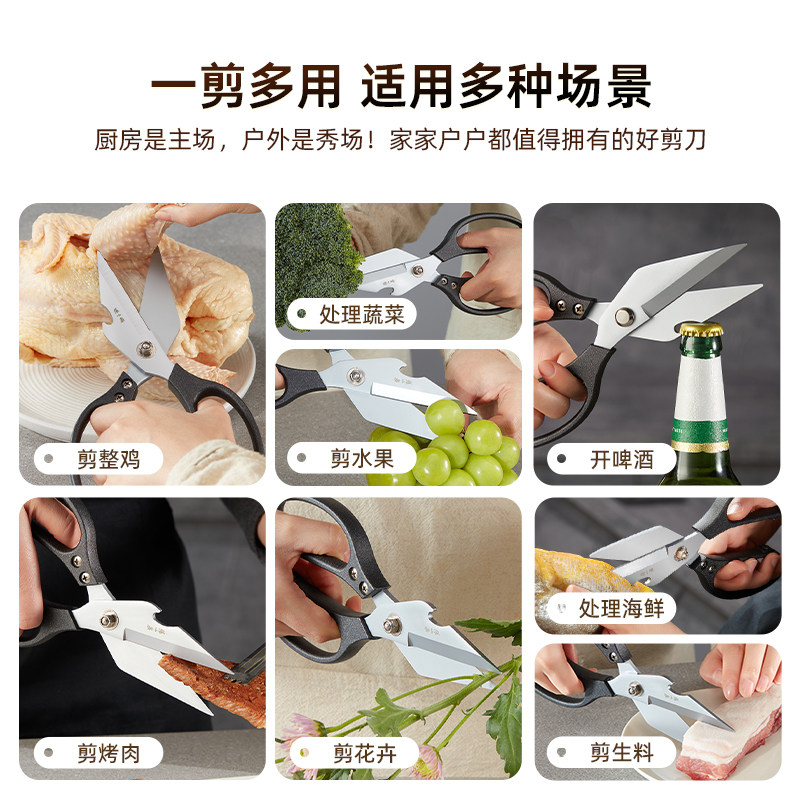 一剪多用 适用多种场景

厨房是主场，户外是秀场！家家户户都值得拥有的好剪刀

剪整鸡

处理蔬菜

剪水果

开啤酒

剪烤肉

剪花卉

处理海鲜

剪生料