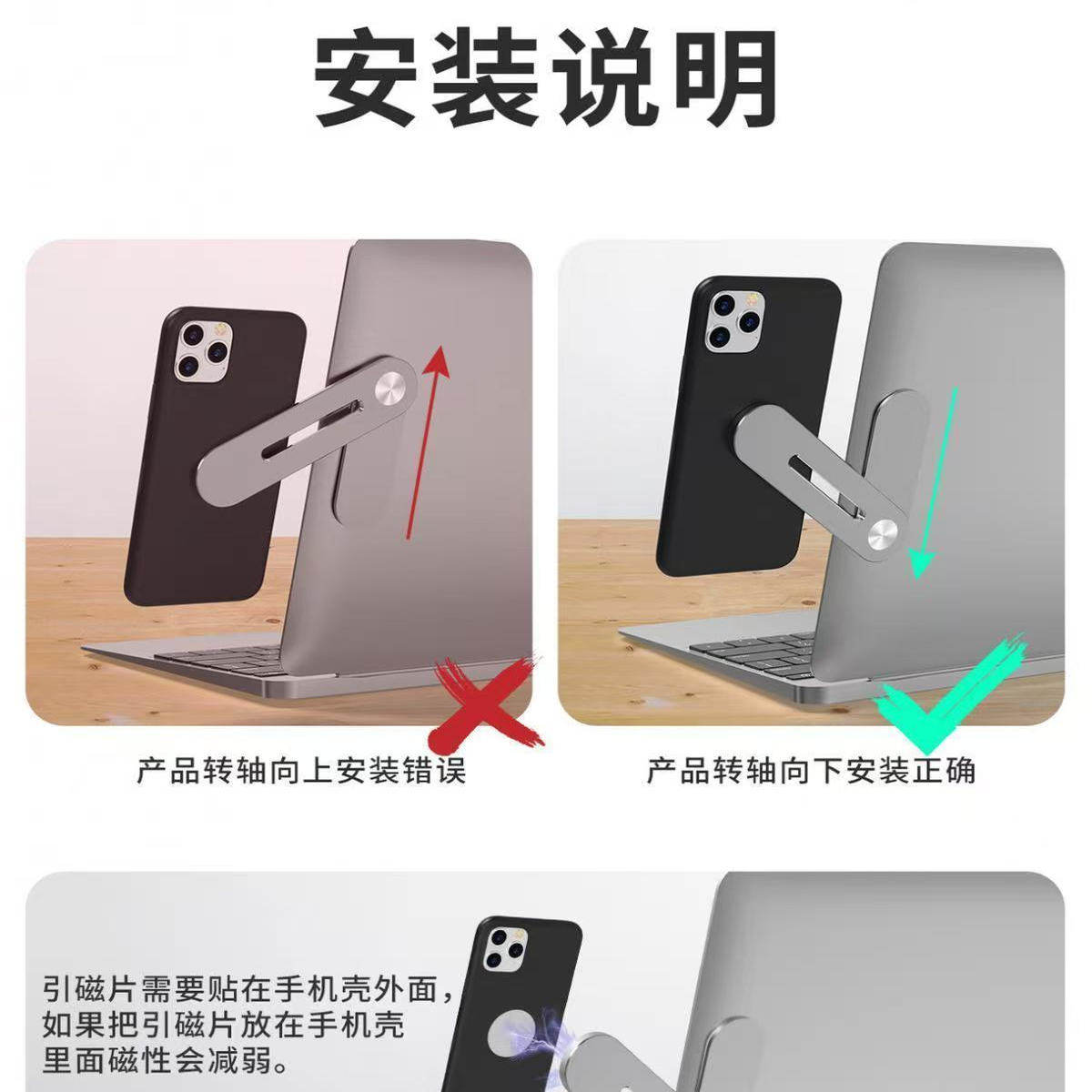 安装说明

产品转轴向上安装错误

产品转轴向下安装正确

引磁片需要贴在手机壳外面，如果把引磁片放在手机壳里面磁性会减弱。