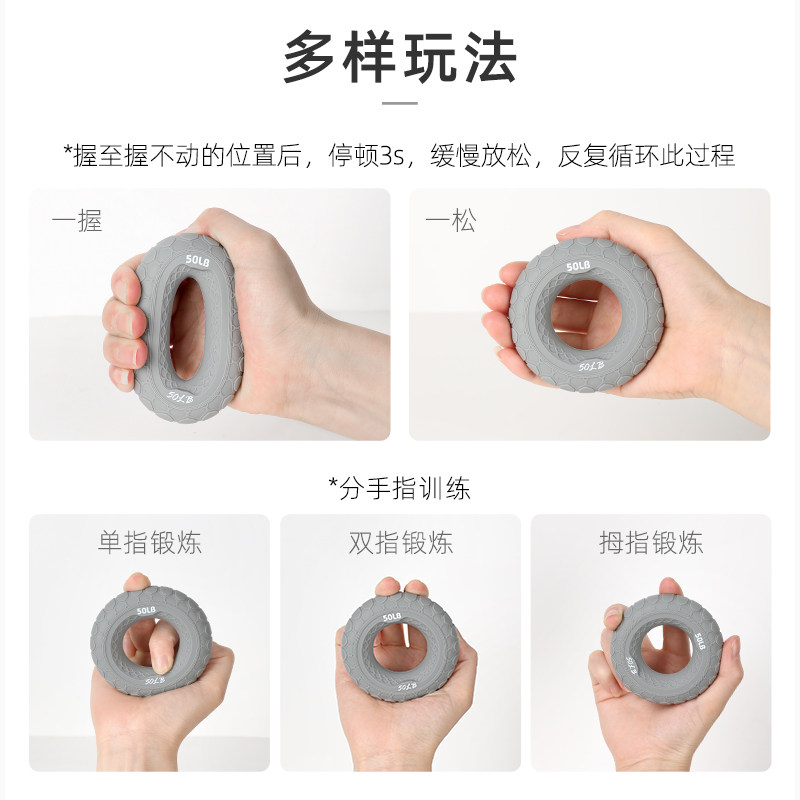 多样玩法

*握至握不动的位置后，停顿3s，缓慢放松，反复循环此过程

一握

50LB

50LB

一松

50LB

50LB

*分手指训练

单指锻炼

50LB

50LB

双指锻炼

50LB

50LB

拇指锻炼

50LB

50LB