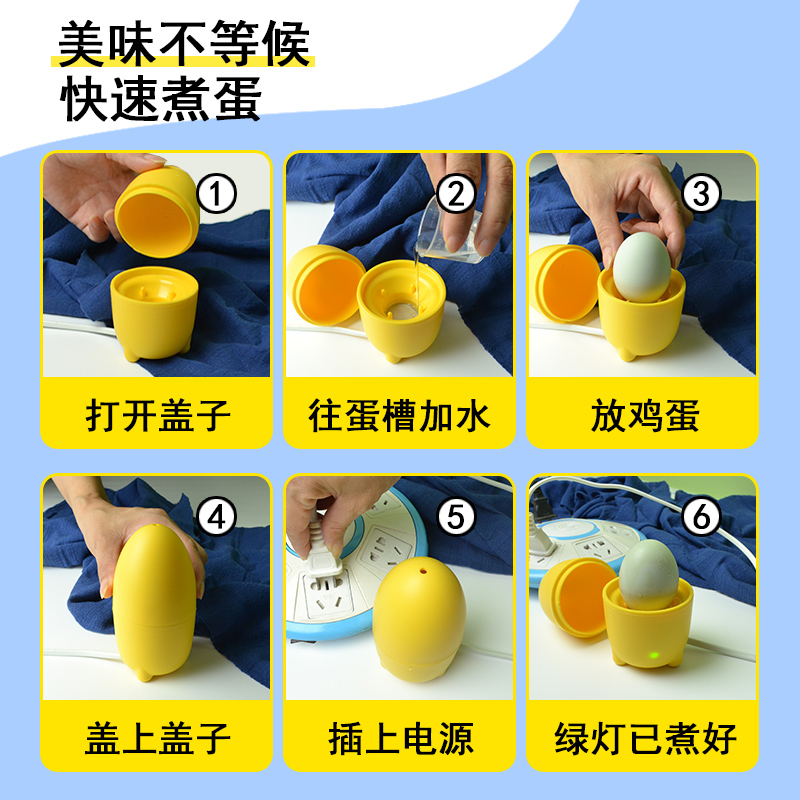 美味不等候
快速煮蛋

①
打开盖子

②
往蛋槽加水

③
放鸡蛋

④
盖上盖子

⑤
插上电源

⑥
绿灯已煮好