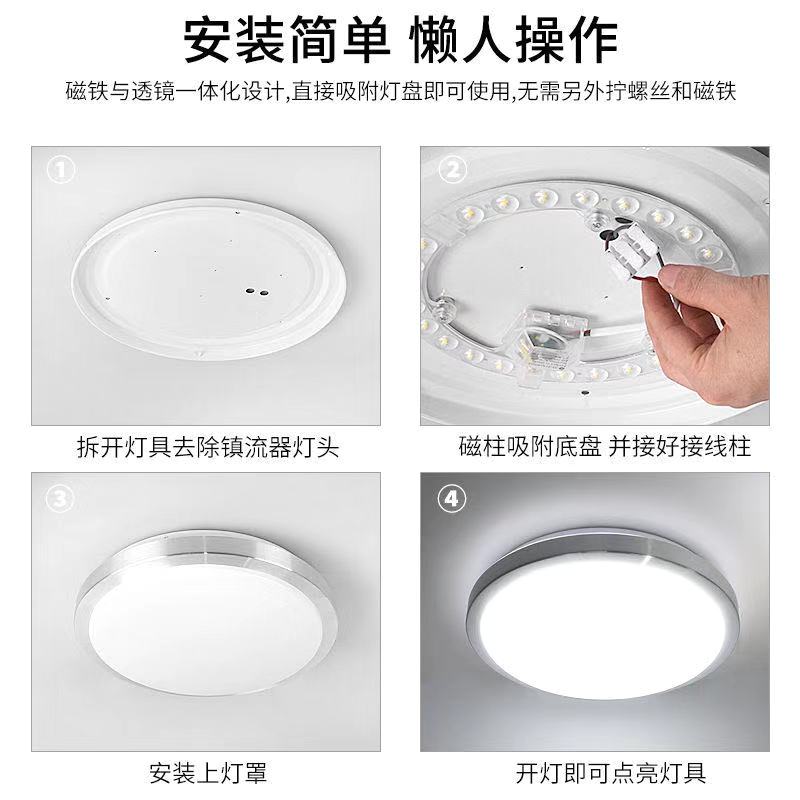 安装简单 懒人操作

磁铁与透镜一体化设计,直接吸附灯盘即可使用,无需另外拧螺丝和磁铁

①

拆开灯具去除镇流器灯头

②

磁柱吸附底盘 并接好接线柱

③

安装上灯罩

④

开灯即可点亮灯具