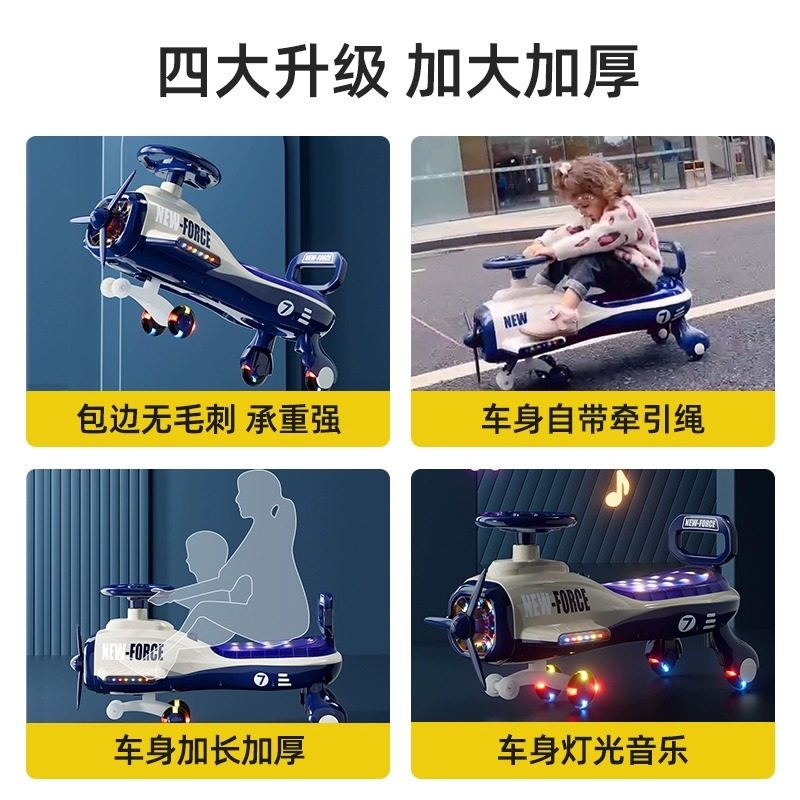 四大升级 加大加厚

NEW-FORCE

NEW-FORCE

7

包边无毛刺 承重强

NEW

7

车身自带牵引绳

NEW-FORCE

7

车身加长加厚

NEW-FORCE

NEW-FORCE

7

车身灯光音乐