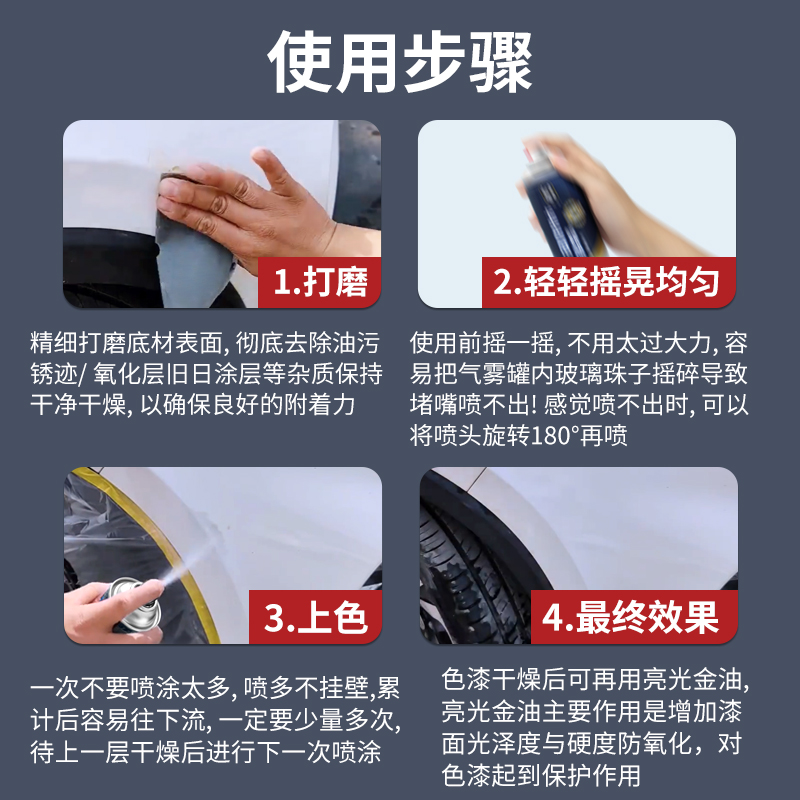 使用步骤

1.打磨

精细打磨底材表面, 彻底去除油污锈迹/ 氧化层旧日涂层等杂质保持干净干燥, 以确保良好的附着力

2.轻轻摇晃均匀

使用前摇一摇, 不用太过大力, 容易把气雾罐内玻璃珠子摇碎导致堵嘴喷不出! 感觉喷不出时, 可以将喷头旋转180°再喷

3.上色

一次不要喷涂太多, 喷多不挂壁,累计后容易往下流, 一定要少量多次, 待上一层干燥后进行下一次喷涂

4.最终效果

色漆干燥后可再用亮光金油, 亮光金油主要作用是增加漆面光泽度与硬度防氧化，对色漆起到保护作用