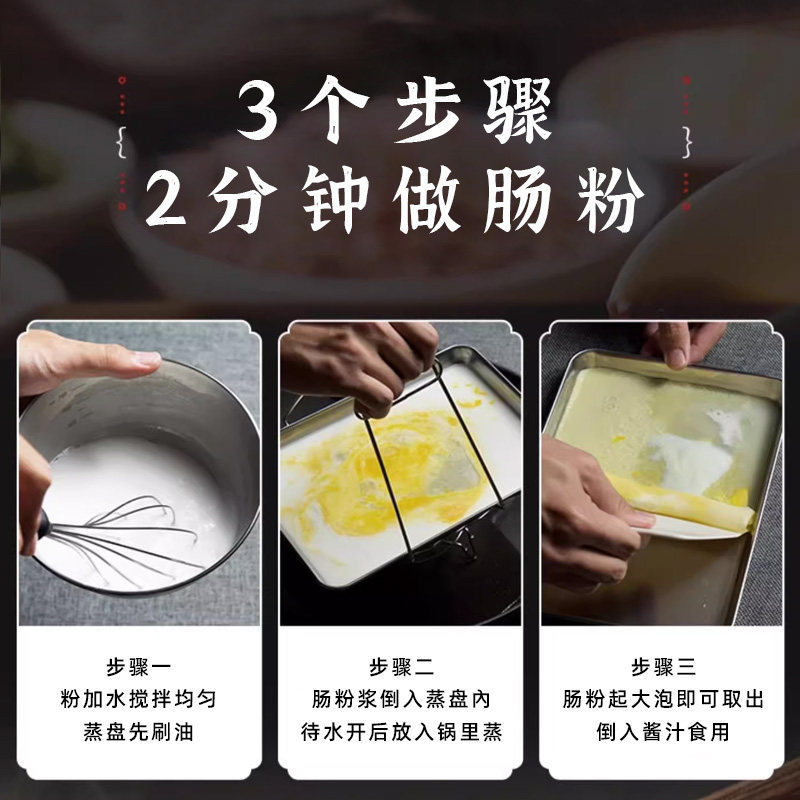 3个步骤
2分钟做肠粉

步骤一
粉加水搅拌均匀
蒸盘先刷油

步骤二
肠粉浆倒入蒸盘内
待水开后放入锅里蒸

步骤三
肠粉起大泡即可取出
倒入酱汁食用