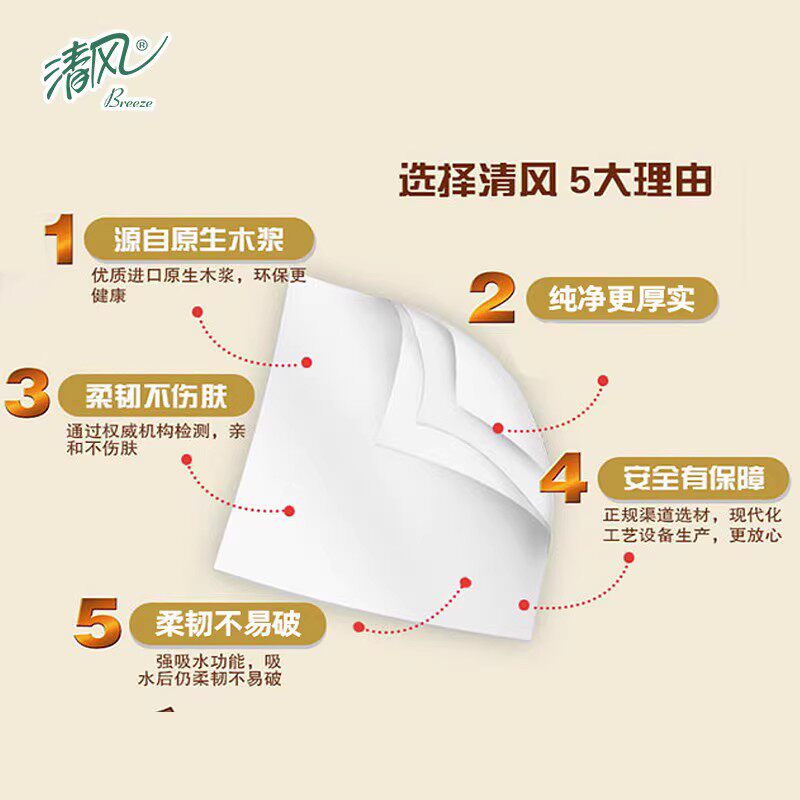 清风®
Breeze

选择清风 5大理由

1 源自原生木浆
优质进口原生木浆，环保更健康

2 纯净更厚实

3 柔韧不伤肤
通过权威机构检测，亲和不伤肤

4 安全有保障
正规渠道选材，现代化工艺设备生产，更放心

5 柔韧不易破
强吸水功能，吸水后仍柔韧不易破