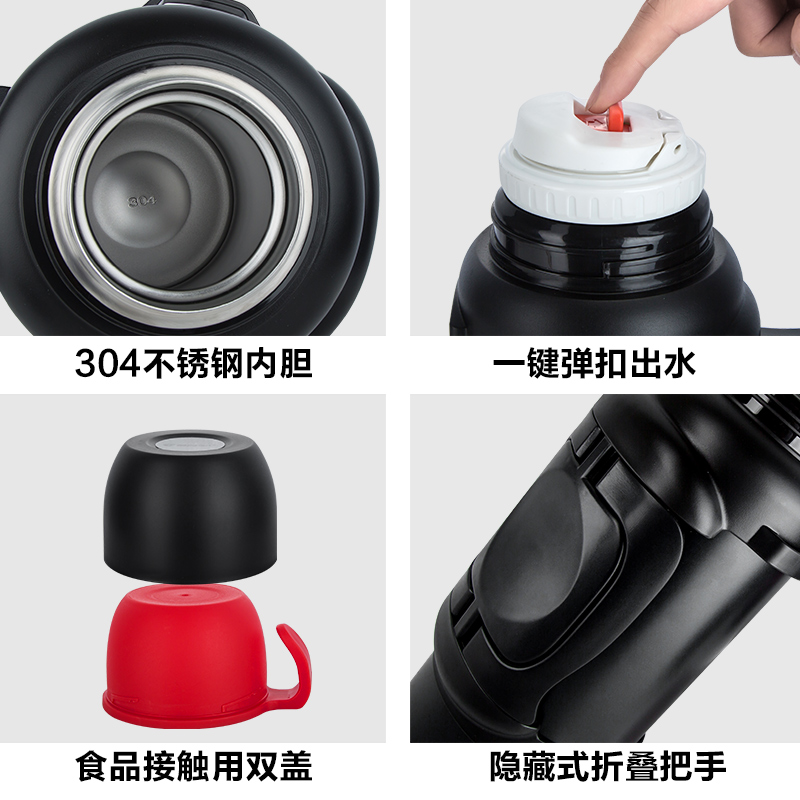 304

304不锈钢内胆

一键弹扣出水

食品接触用双盖

隐藏式折叠把手