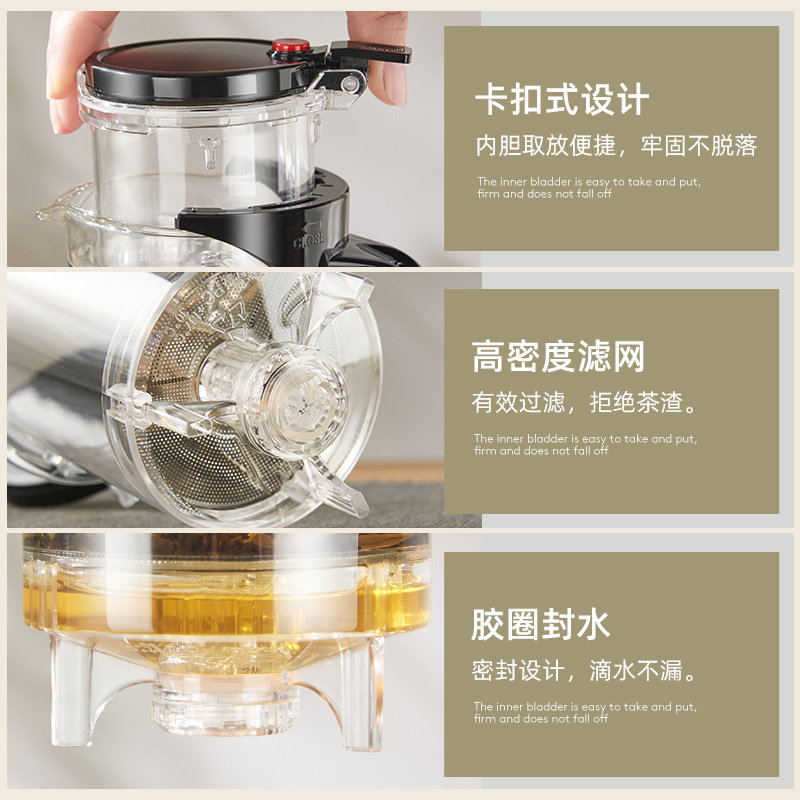 CLOSE

卡扣式设计

内胆取放便捷，牢固不脱落

The inner bladder is easy to take and put, firm and does not fall off

高密度滤网

有效过滤，拒绝茶渣。

The inner bladder is easy to take and put, firm and does not fall off

胶圈封水

密封设计，滴水不漏。

The inner bladder is easy to take and put, firm and does not fall off