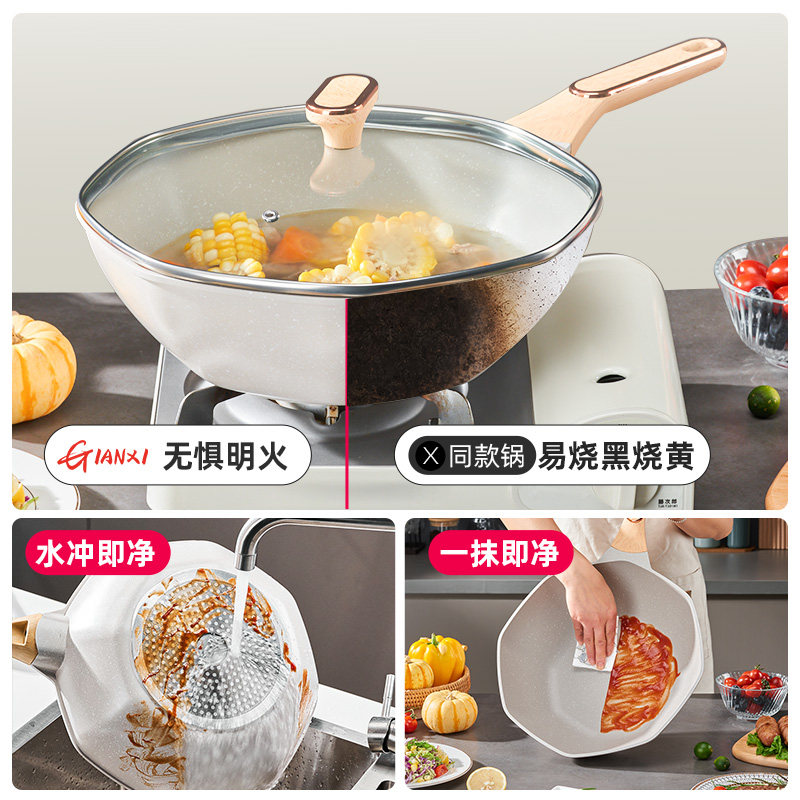 GIANXI 无惧明火

X 同款锅 易烧黑烧黄

水冲即净

一抹即净