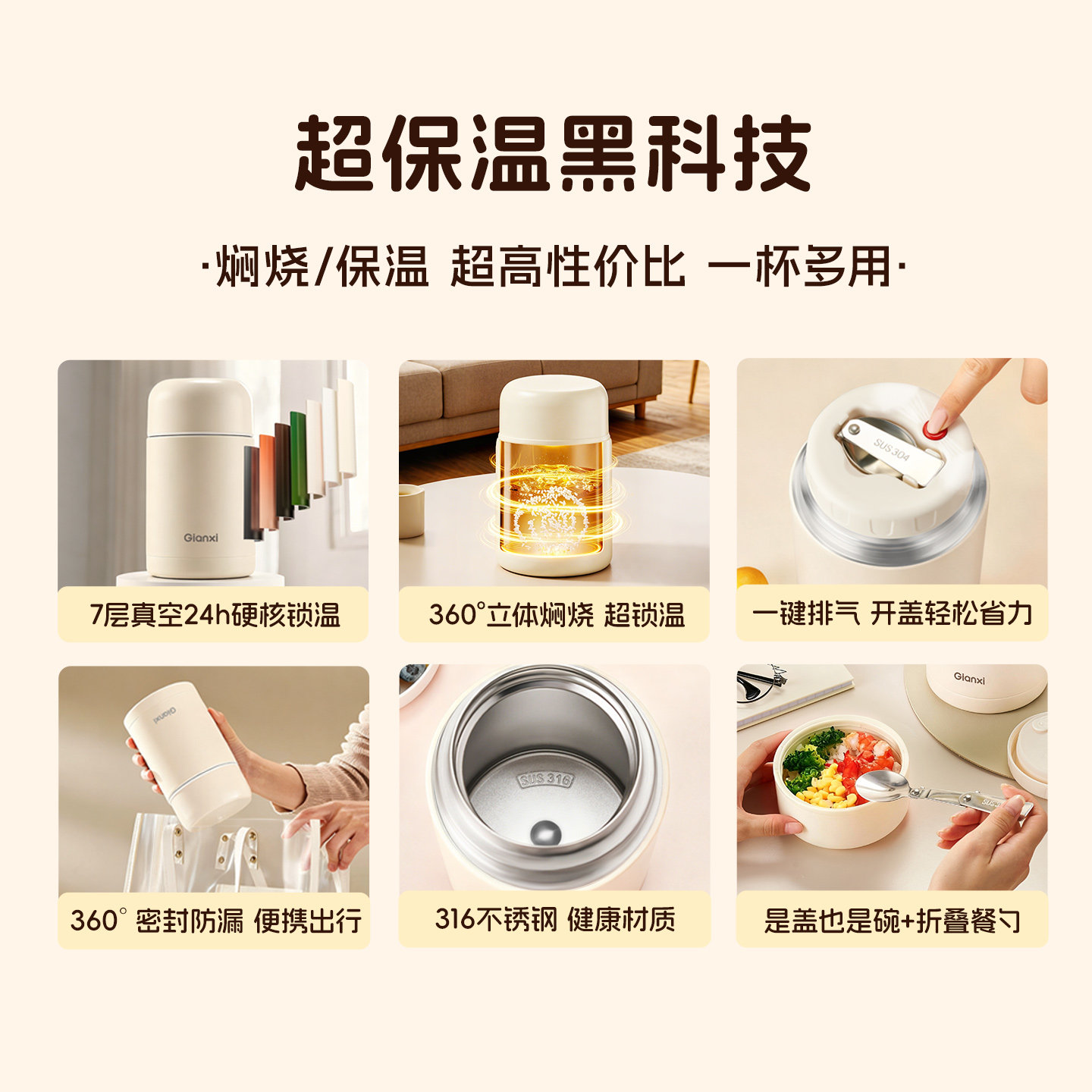 超保温黑科技

·焖烧/保温 超高性价比 一杯多用·

Gianxi

7层真空24h硬核锁温

360°立体焖烧 超锁温

SUS 304

一键排气 开盖轻松省力

Gianxi

360° 密封防漏 便携出行

SUS 316

316不锈钢 健康材质

Gianxi

是盖也是碗+折叠餐勺