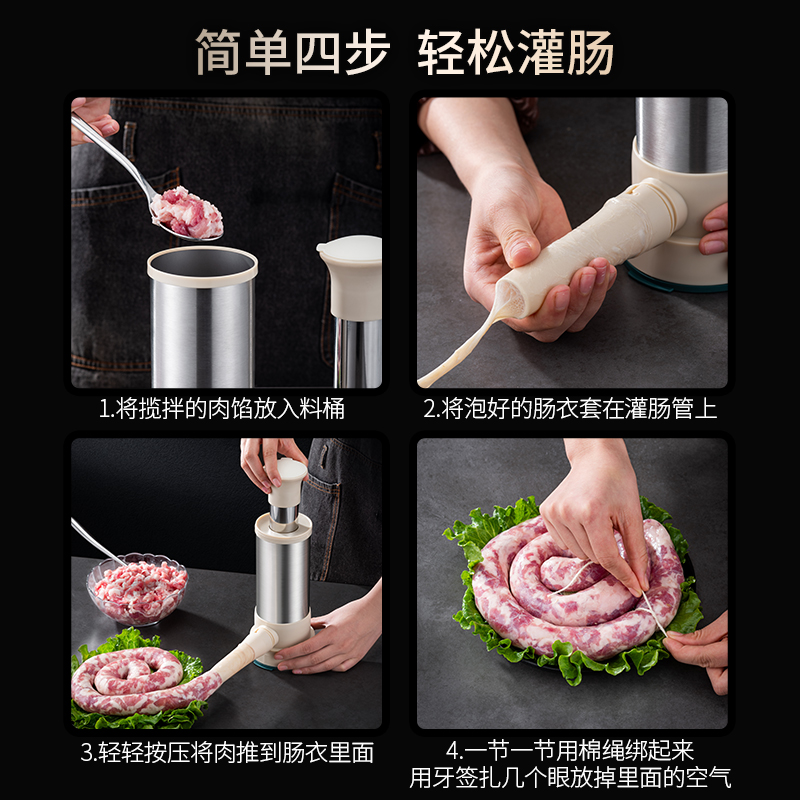 简单四步 轻松灌肠

1.将搅拌的肉馅放入料桶

2.将泡好的肠衣套在灌肠管上

3.轻轻按压将肉推到肠衣里面

4.一节一节用棉绳绑起来
用牙签扎几个眼放掉里面的空气