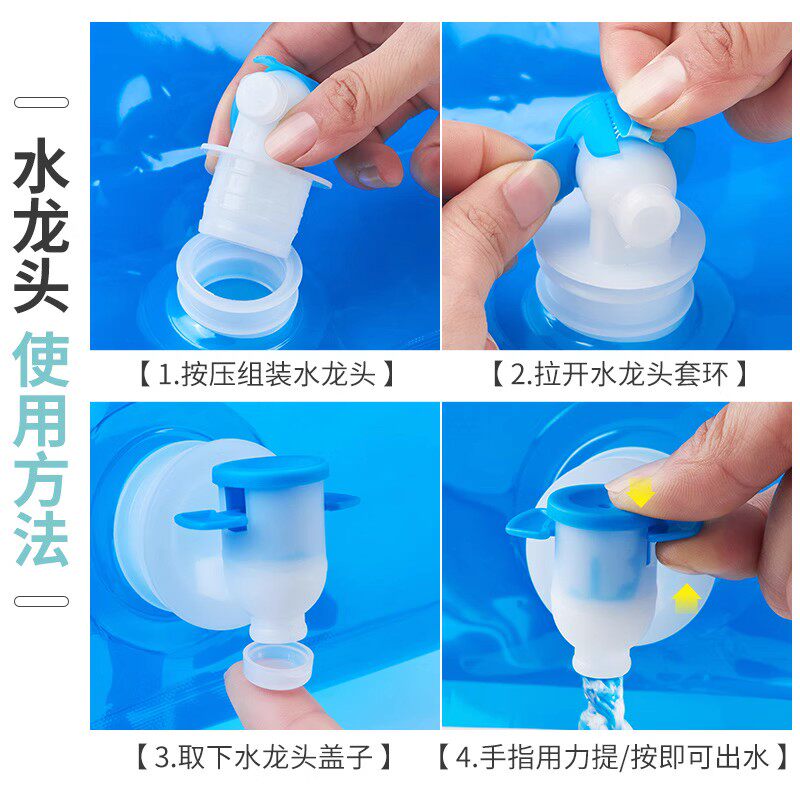 水龙头使用方法

【1.按压组装水龙头】

【2.拉开水龙头套环】

【3.取下水龙头盖子】

【4.手指用力提/按即可出水】