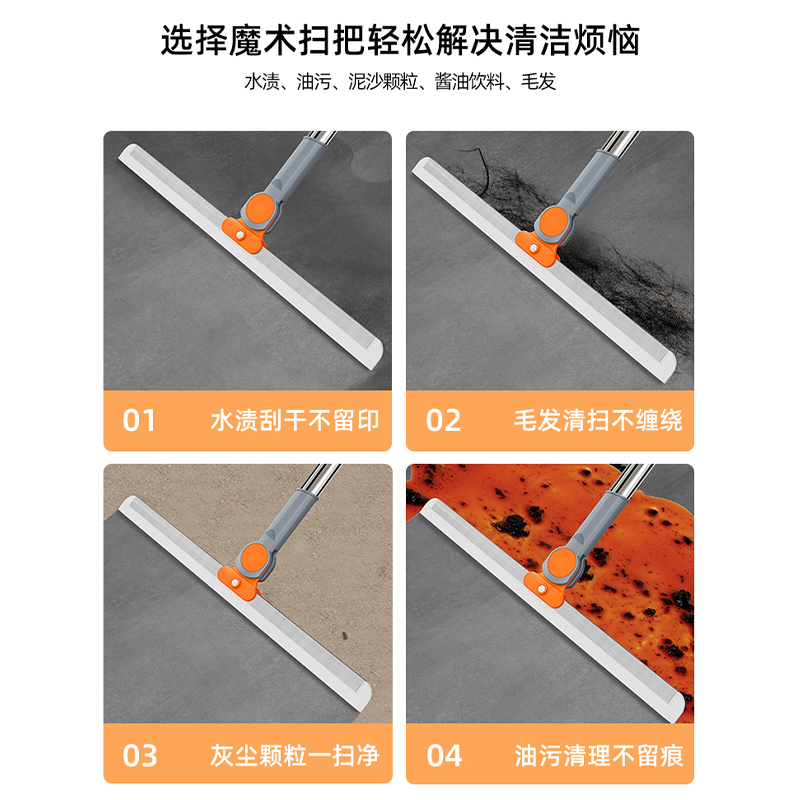 选择魔术扫把轻松解决清洁烦恼

水渍、油污、泥沙颗粒、酱油饮料、毛发

01 水渍刮干不留印

02 毛发清扫不缠绕

03 灰尘颗粒一扫净

04 油污清理不留痕