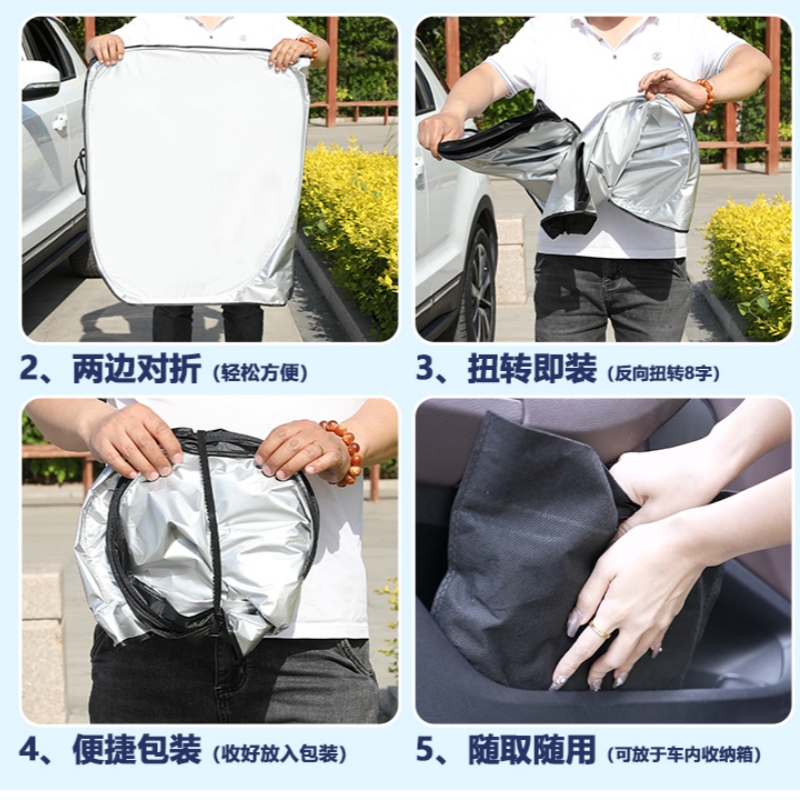 2、两边对折（轻松方便）

3、扭转即装（反向扭转8字）

4、便捷包装（收好放入包装）

5、随取随用（可放于车内收纳箱）