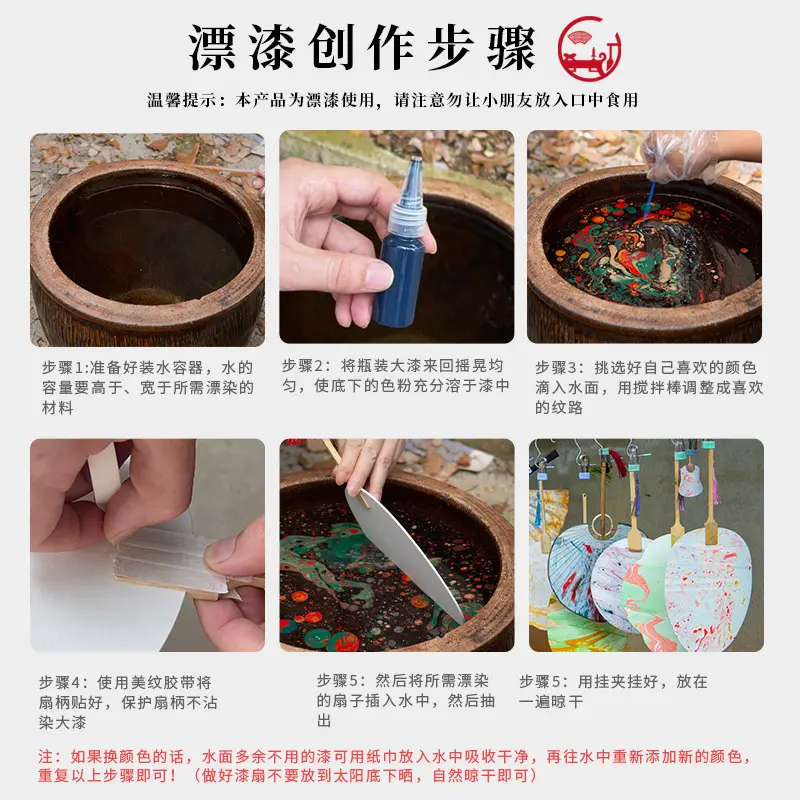 漂漆创作步骤

温馨提示：本产品为漂漆使用，请注意勿让小朋友放入口中食用

步骤1:准备好装水容器，水的容量要高于、宽于所需漂染的材料

步骤2：将瓶装大漆来回摇晃均匀，使底下的色粉充分溶于漆中

步骤3：挑选好自己喜欢的颜色滴入水面，用搅拌棒调整成喜欢的纹路

步骤4：使用美纹胶带将扇柄贴好，保护扇柄不沾染大漆

步骤5：然后将所需漂染的扇子插入水中，然后抽出

步骤5：用挂夹挂好，放在一遍晾干

注：如果换颜色的话，水面多余不用的漆可用纸巾放入水中吸收干净，再往水中重新添加新的颜色，重复以上步骤即可！（做好漆扇不要放到太阳底下晒，自然晾干即可）