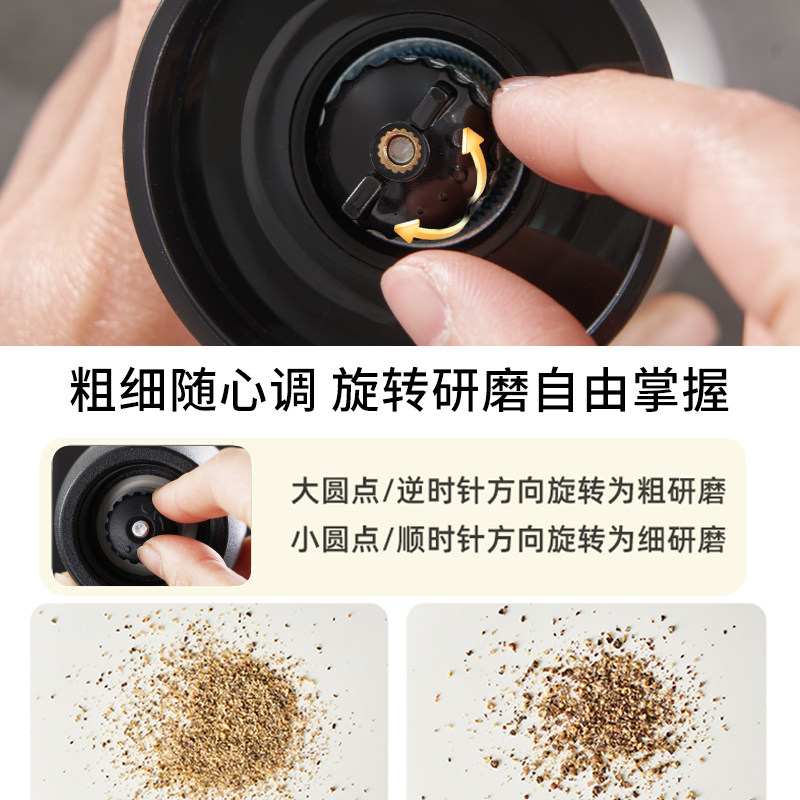 粗细随心调 旋转研磨自由掌握

大圆点/逆时针方向旋转为粗研磨
小圆点/顺时针方向旋转为细研磨