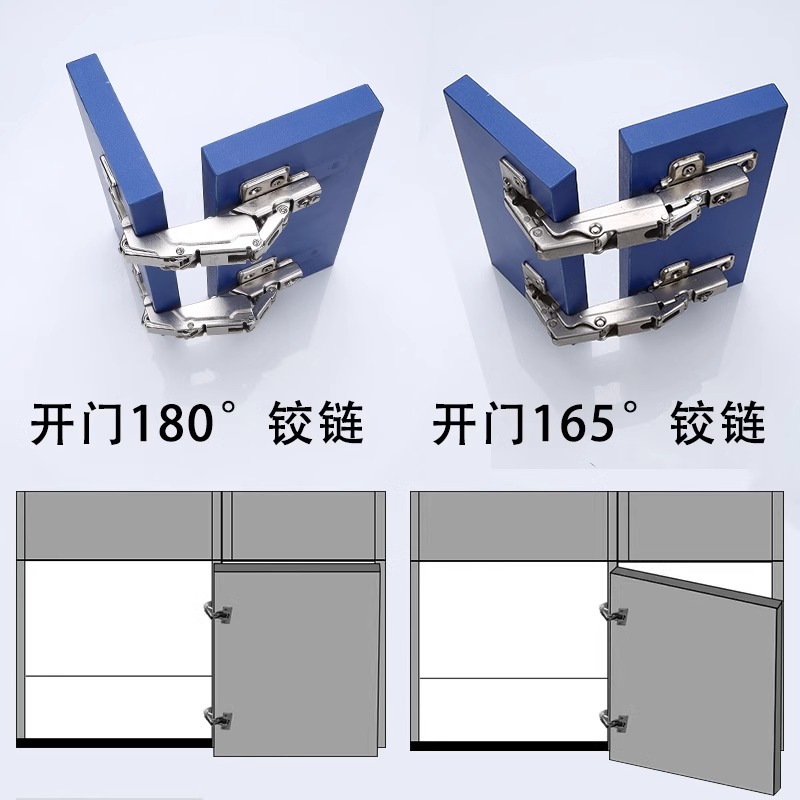 开门180° 铰链

开门165° 铰链