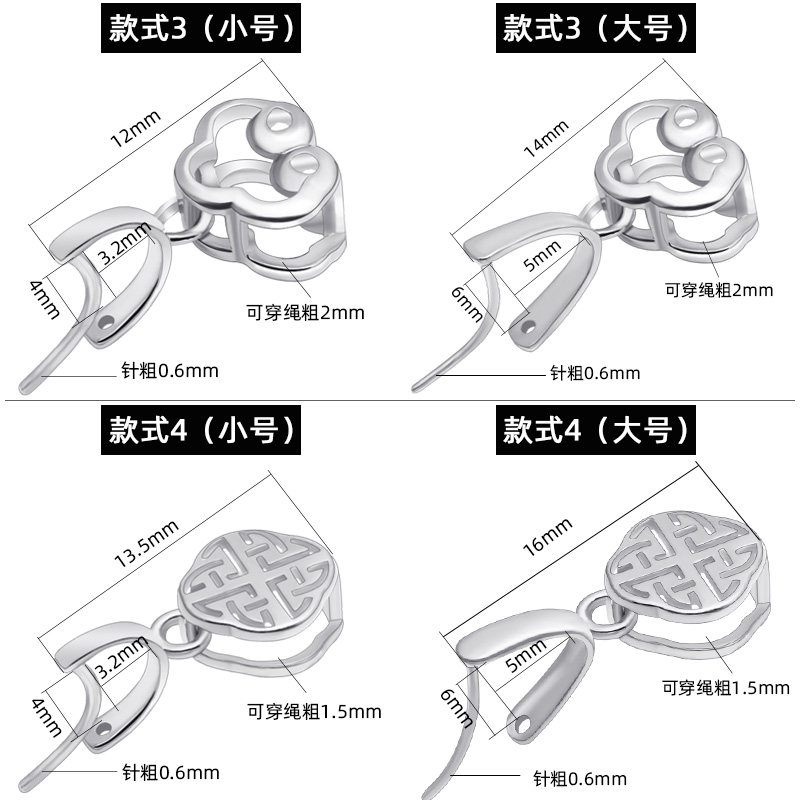 款式3（小号）

12mm
3.2mm
4mm
可穿绳粗2mm
针粗0.6mm

款式3（大号）

14mm
5mm
6mm
可穿绳粗2mm
针粗0.6mm

款式4（小号）

13.5mm
3.2mm
4mm
可穿绳粗1.5mm
针粗0.6mm

款式4（大号）

16mm
5mm
6mm
可穿绳粗1.5mm
针粗0.6mm