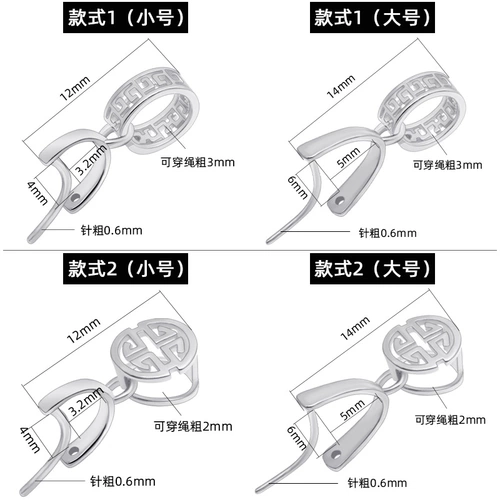 款式1（小号）

12mm

3.2mm

4mm

可穿绳粗3mm

针粗0.6mm

款式1（大号）

14mm

5mm

6mm

可穿绳粗3mm

针粗0.6mm

款式2（小号）

12mm

3.2mm

4mm

可穿绳粗2mm

针粗0.6mm

款式2（大号）

14mm

5mm

6mm

可穿绳粗2mm

针粗0.6mm