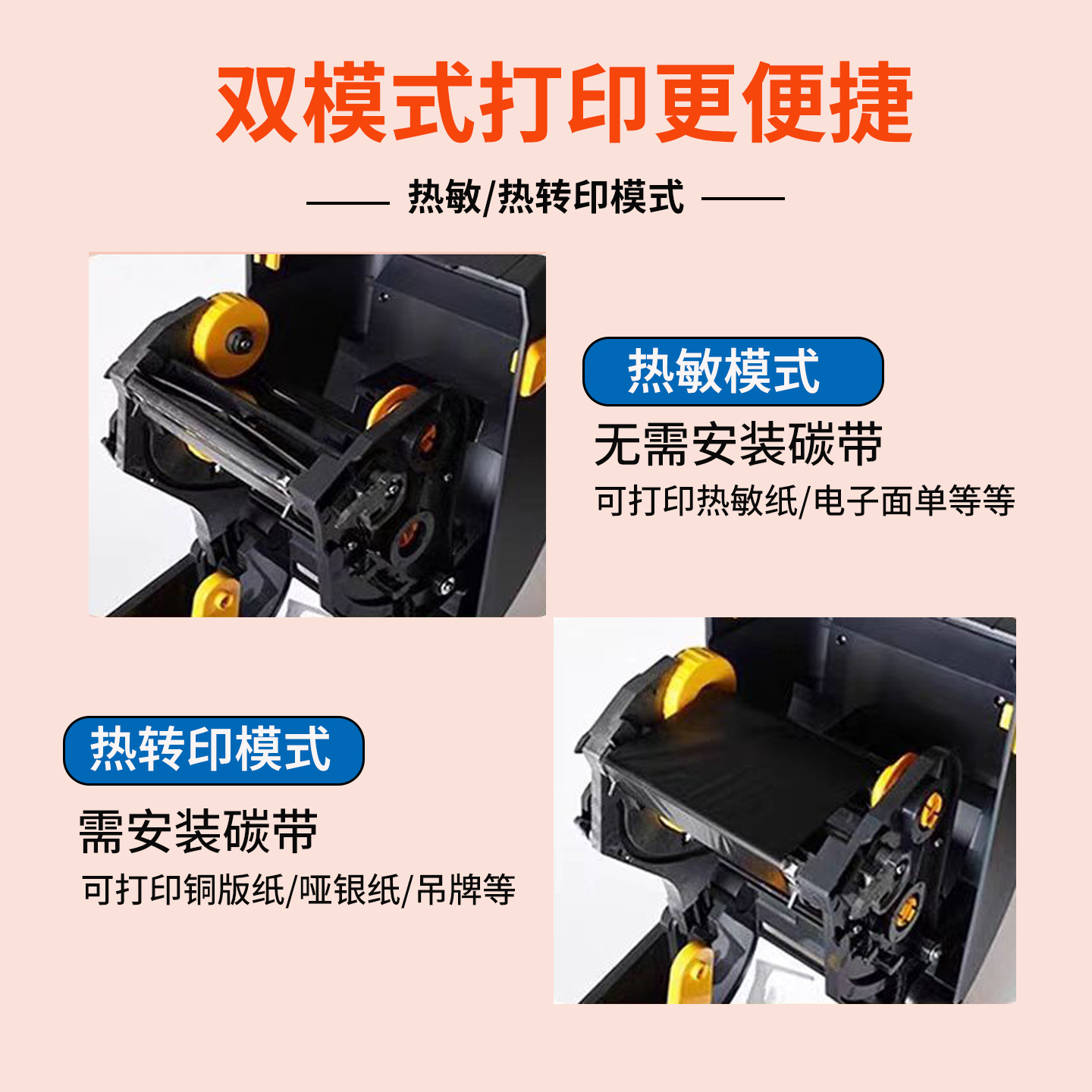 双模式打印更便捷

热敏/热转印模式

热敏模式

无需安装碳带

可打印热敏纸/电子面单等等

热转印模式

需安装碳带

可打印铜版纸/哑银纸/吊牌等