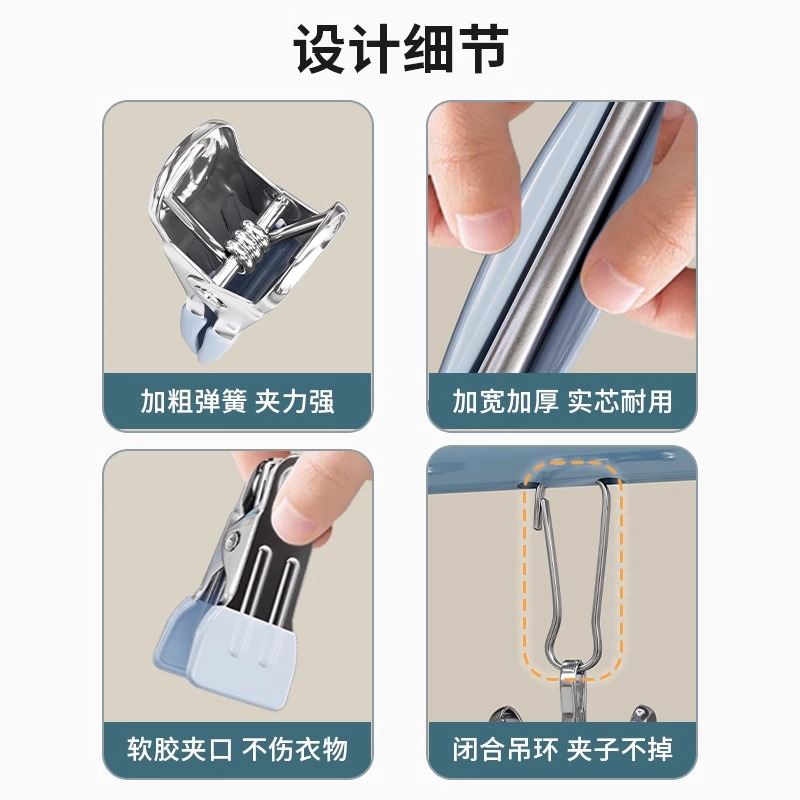 设计细节

加粗弹簧 夹力强

加宽加厚 实芯耐用

软胶夹口 不伤衣物

闭合吊环 夹子不掉