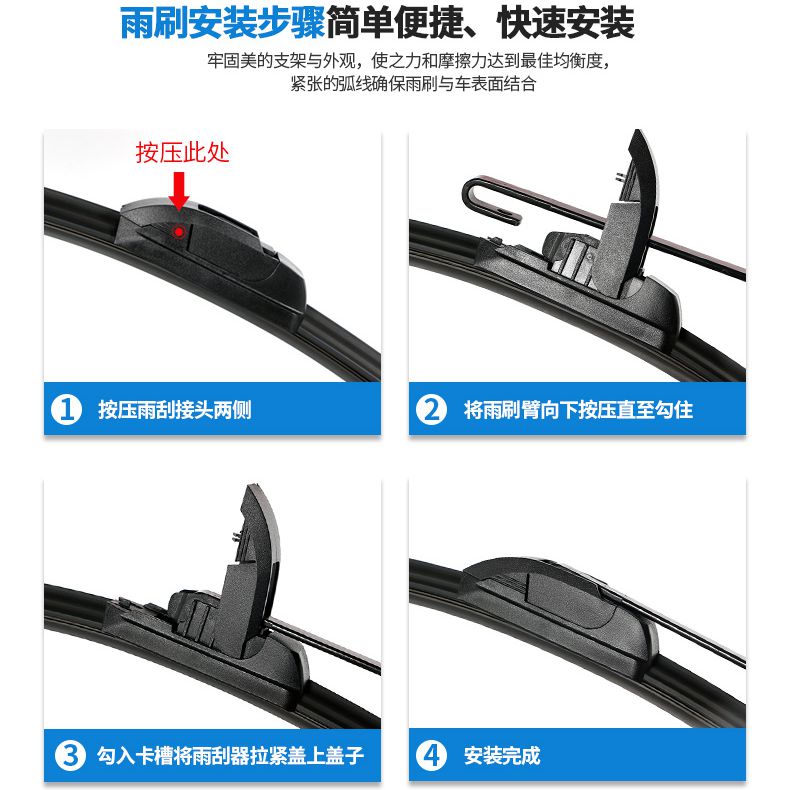 雨刷安装步骤简单便捷、快速安装

牢固美的支架与外观，使之力和摩擦力达到最佳均衡度，紧张的弧线确保雨刷与车表面结合

按压此处

1 按压雨刮接头两侧

2 将雨刷臂向下按压直至勾住

3 勾入卡槽将雨刮器拉紧盖上盖子

4 安装完成