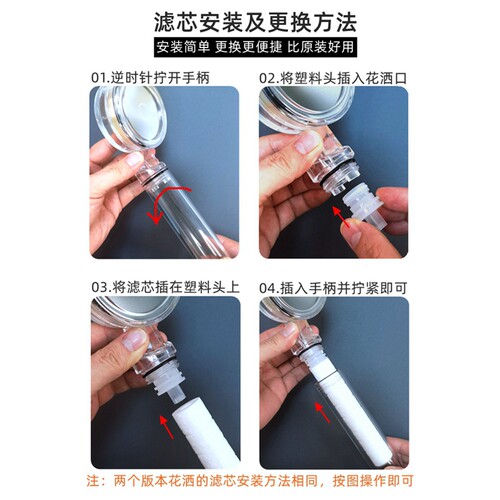 滤芯安装及更换方法

安装简单 更换更便捷 比原装好用

01.逆时针拧开手柄

02.将塑料头插入花洒口

03.将滤芯插在塑料头上

04.插入手柄并拧紧即可

注：两个版本花洒的滤芯安装方法相同，按图操作即可