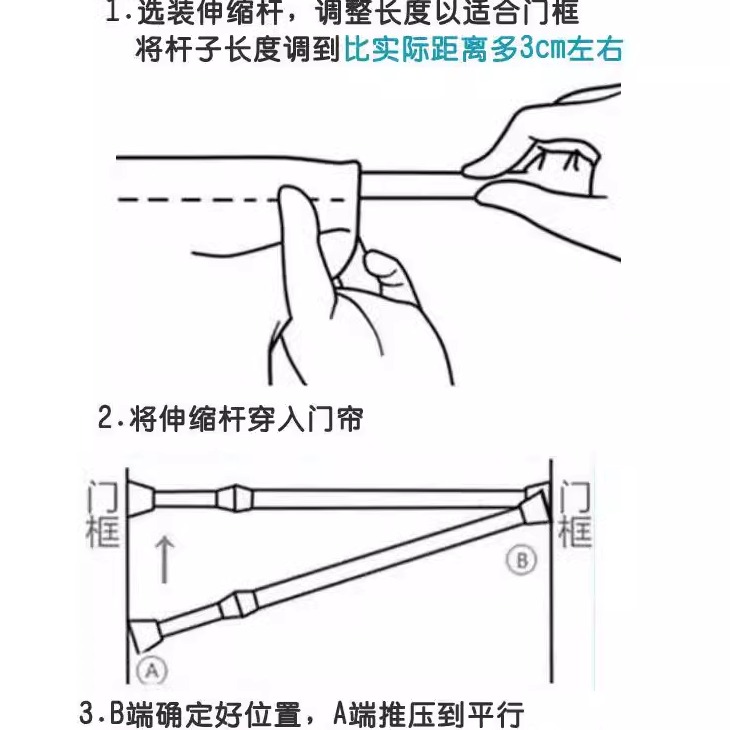 1.选装伸缩杆，调整长度以适合门框
将杆子长度调到比实际距离多3cm左右

2.将伸缩杆穿入门帘

门框

门框

B

A

3.B端确定好位置，A端推压到平行