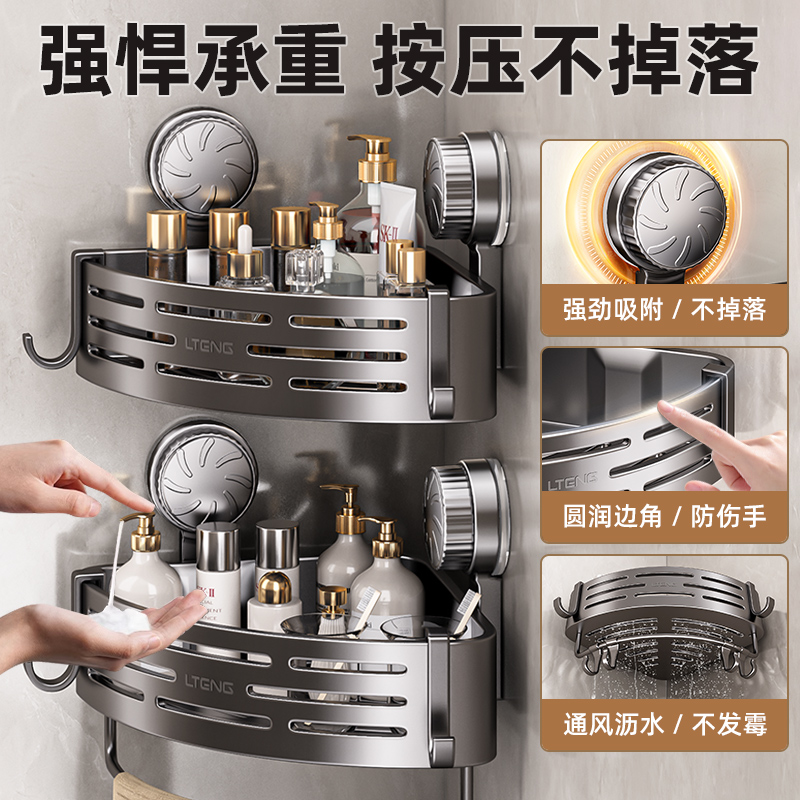 强悍承重 按压不掉落

LTENG

LTENG

强劲吸附 / 不掉落

LTENG

圆润边角 / 防伤手

通风沥水 / 不发霉