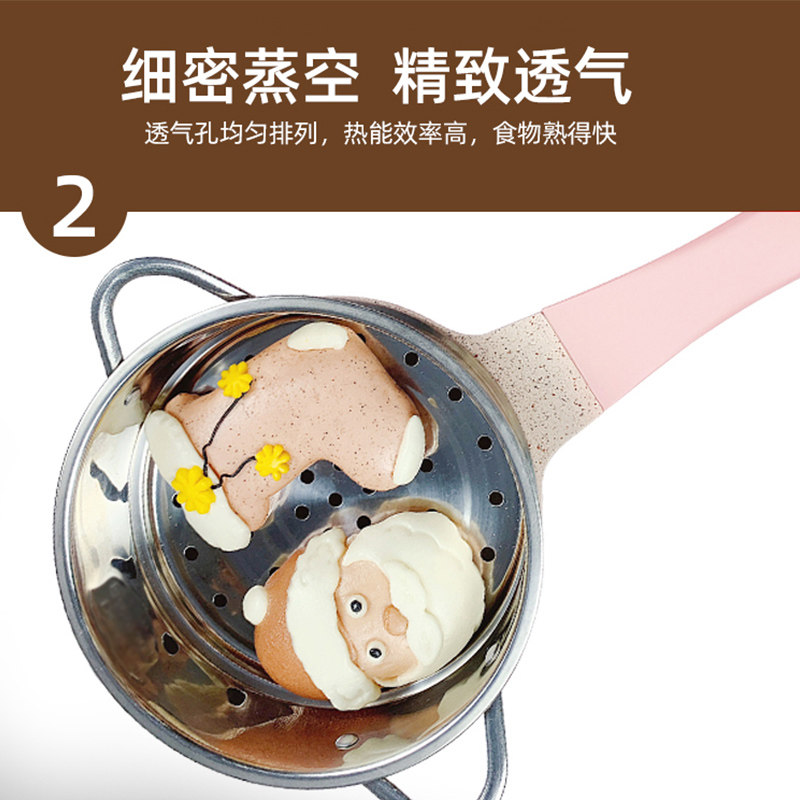 细密蒸空 精致透气

透气孔均匀排列，热能效率高，食物熟得快

2