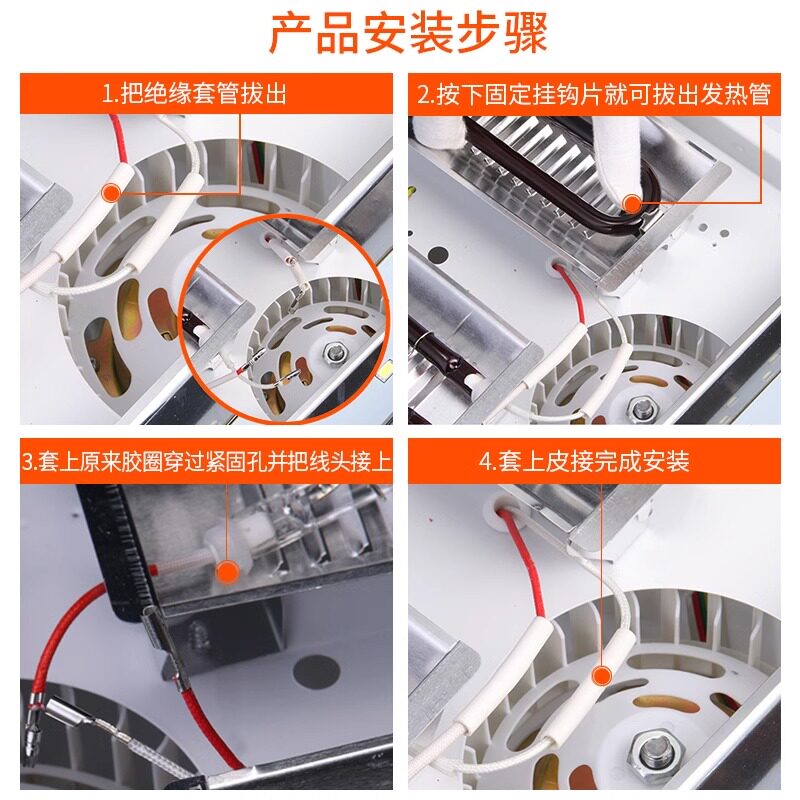 产品安装步骤

1.把绝缘套管拔出

2.按下固定挂钩片就可拔出发热管

3.套上原来胶圈穿过紧固孔并把线头接上

4.套上皮接完成安装