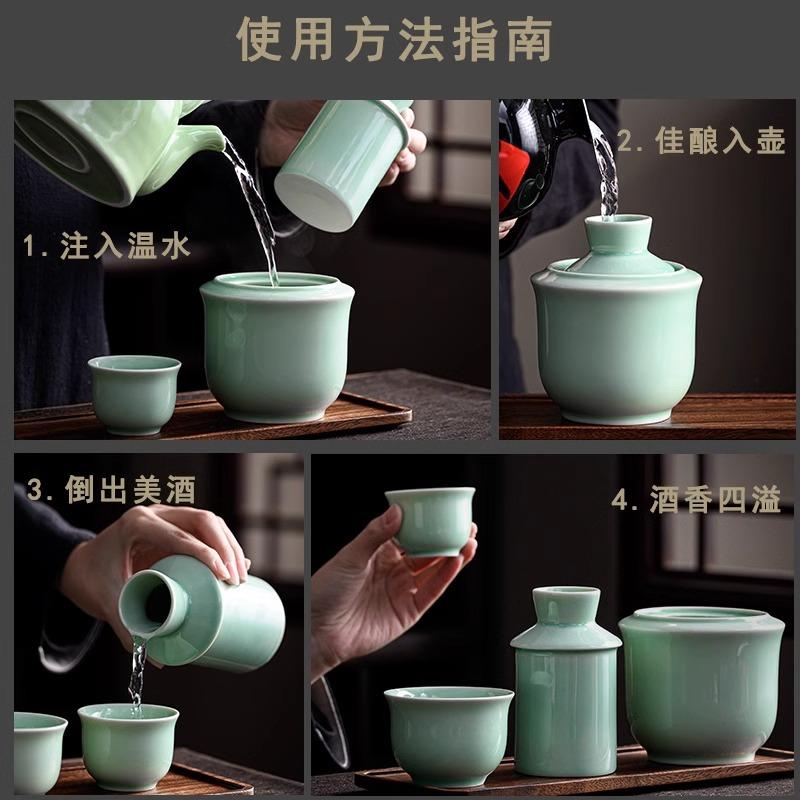 使用方法指南

1. 注入温水

2. 佳酿入壶

3. 倒出美酒

4. 酒香四溢