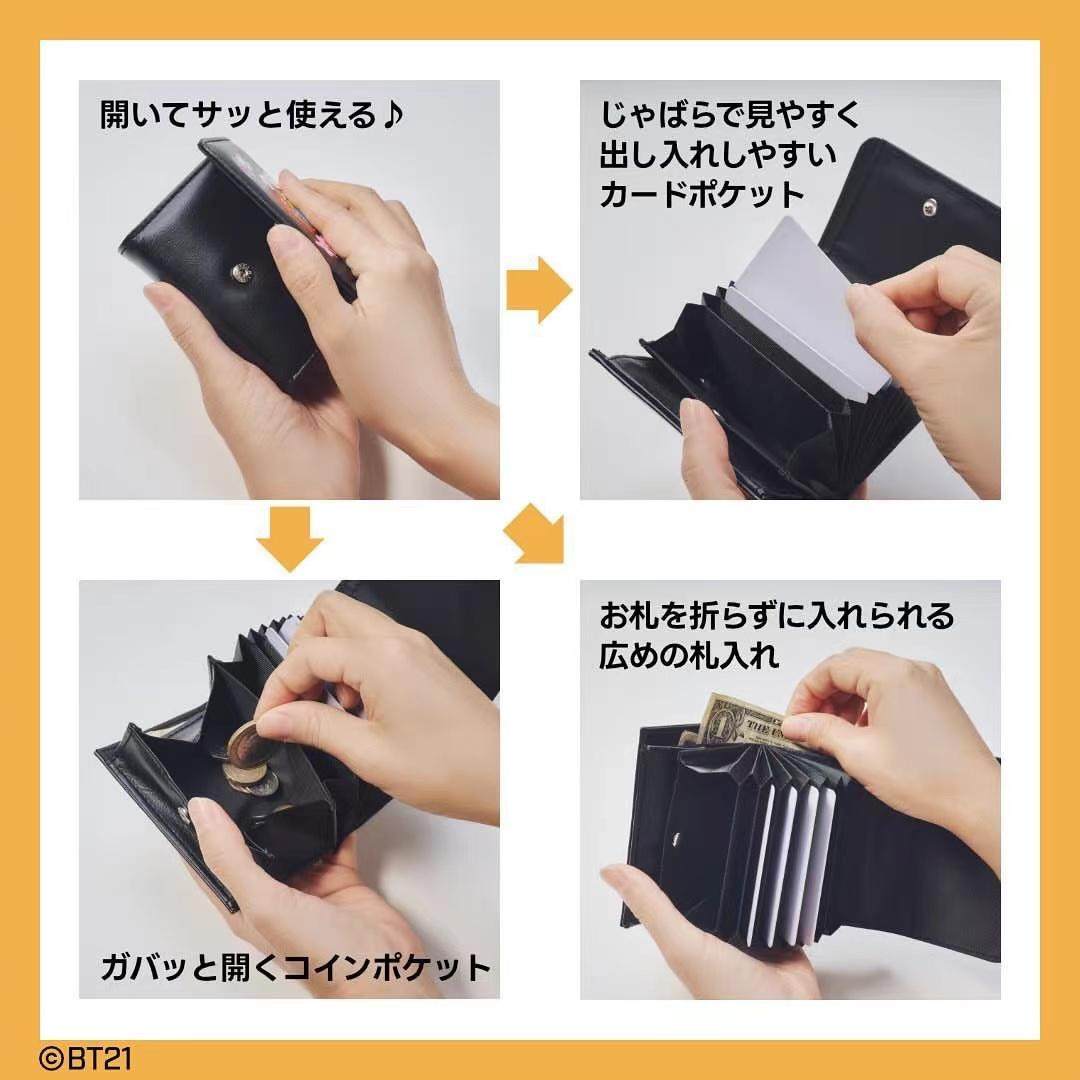 開いてサッと使える♪

じゃばらで見やすく
出し入れしやすい
カードポケット

ガバッと開くコインポケット

お札を折らずに入れられる
広めの札入れ

©BT21